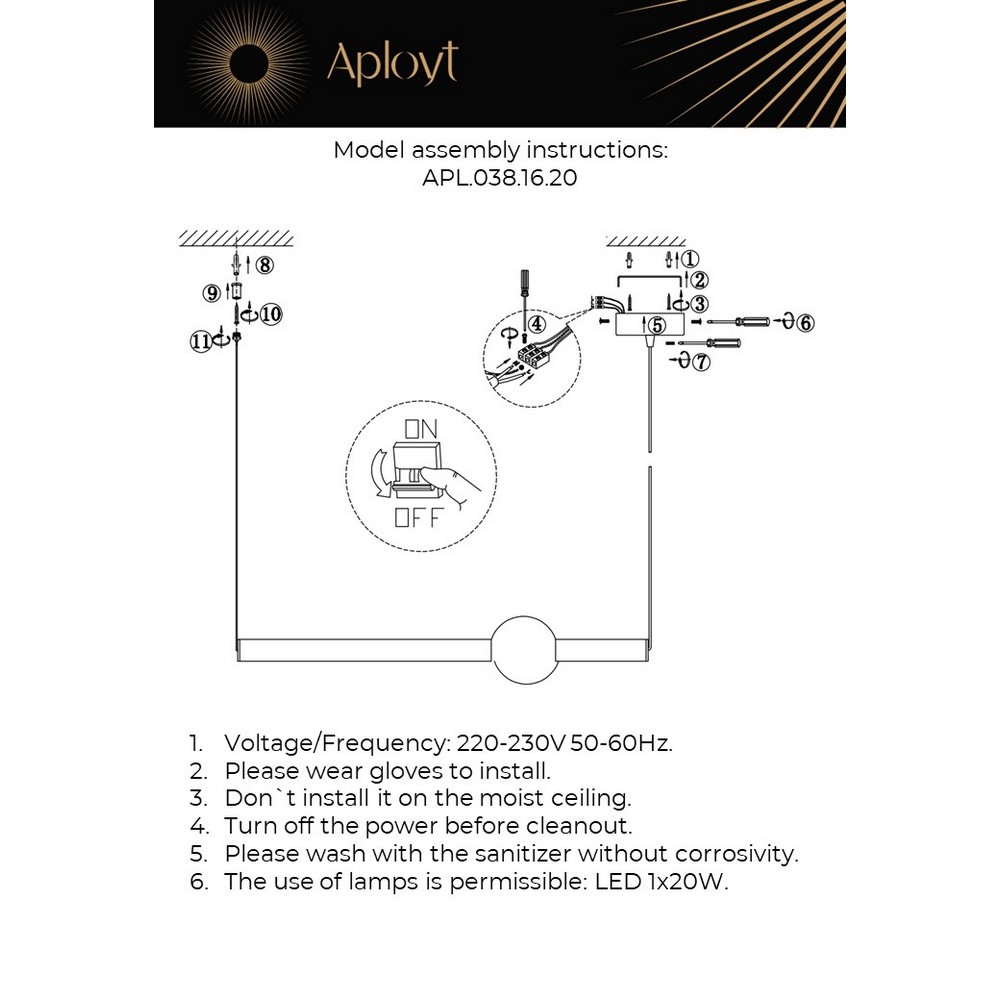 Aployt

Model assembly instructions:
APL.038.16.20

⑧
⑨
⑩
⑪
①
②
③
④
⑤
⑥
⑦
ON
OFF

1. Voltage/Frequency: 220-230V 50-60Hz.
2. Please wear gloves to install.
3. Don`t install it on the moist ceiling.
4. Turn off the power before cleanout.
5. Please wash with the sanitizer without corrosivity.
6. The use of lamps is permissible: LED 1x20W.