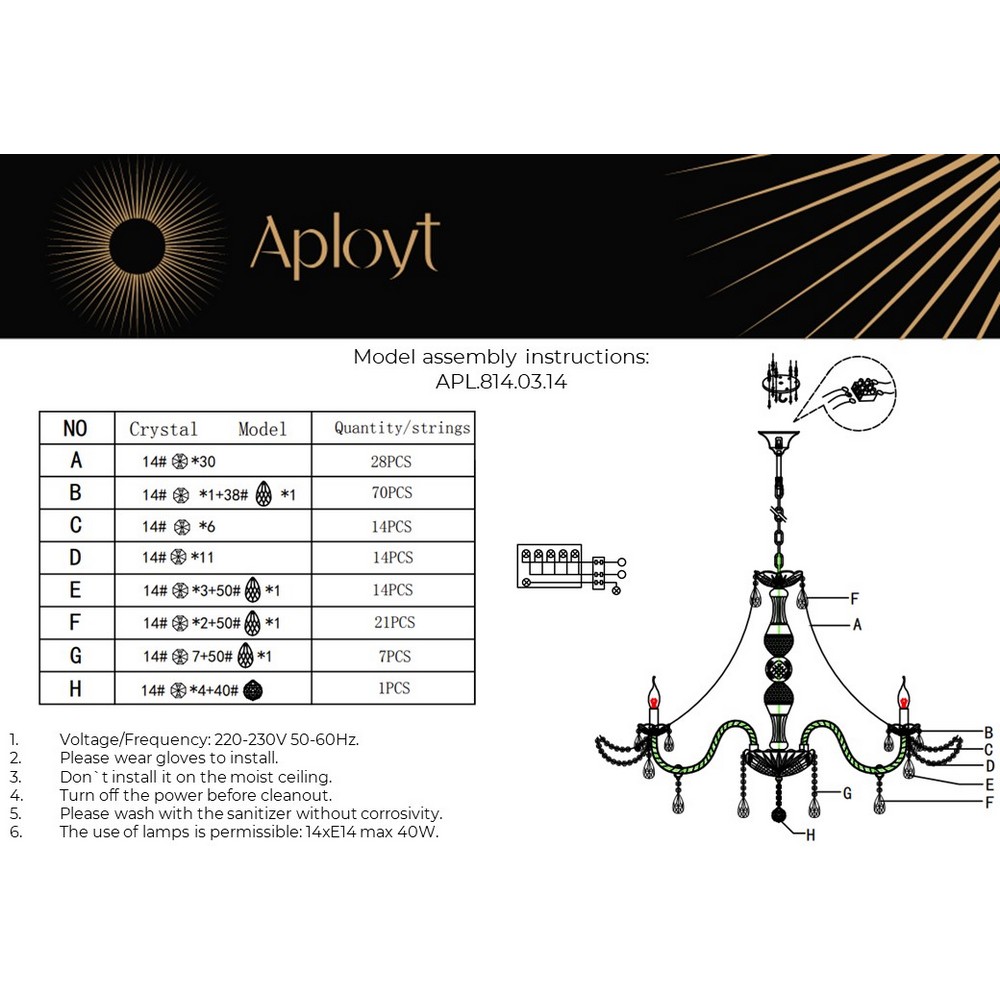 Aployt

Model assembly instructions:
APL.814.03.14

| NO | Crystal Model | Quantity/strings |
|---|---|---|
| A | 14# *30 | 28PCS |
| B | 14# *1+38# *1 | 70PCS |
| C | 14# *6 | 14PCS |
| D | 14# *11 | 14PCS |
| E | 14# *3+50# *1 | 14PCS |
| F | 14# *2+50# *1 | 21PCS |
| G | 14# 7+50# *1 | 7PCS |
| H | 14# *4+40# | 1PCS |

1. Voltage/Frequency: 220-230V 50-60Hz.
2. Please wear gloves to install.
3. Don`t install it on the moist ceiling.
4. Turn off the power before cleanout.
5. Please wash with the sanitizer without corrosivity.
6. The use of lamps is permissible: 14xE14 max 40W.

F
A
B
C
D
E
F
G
H