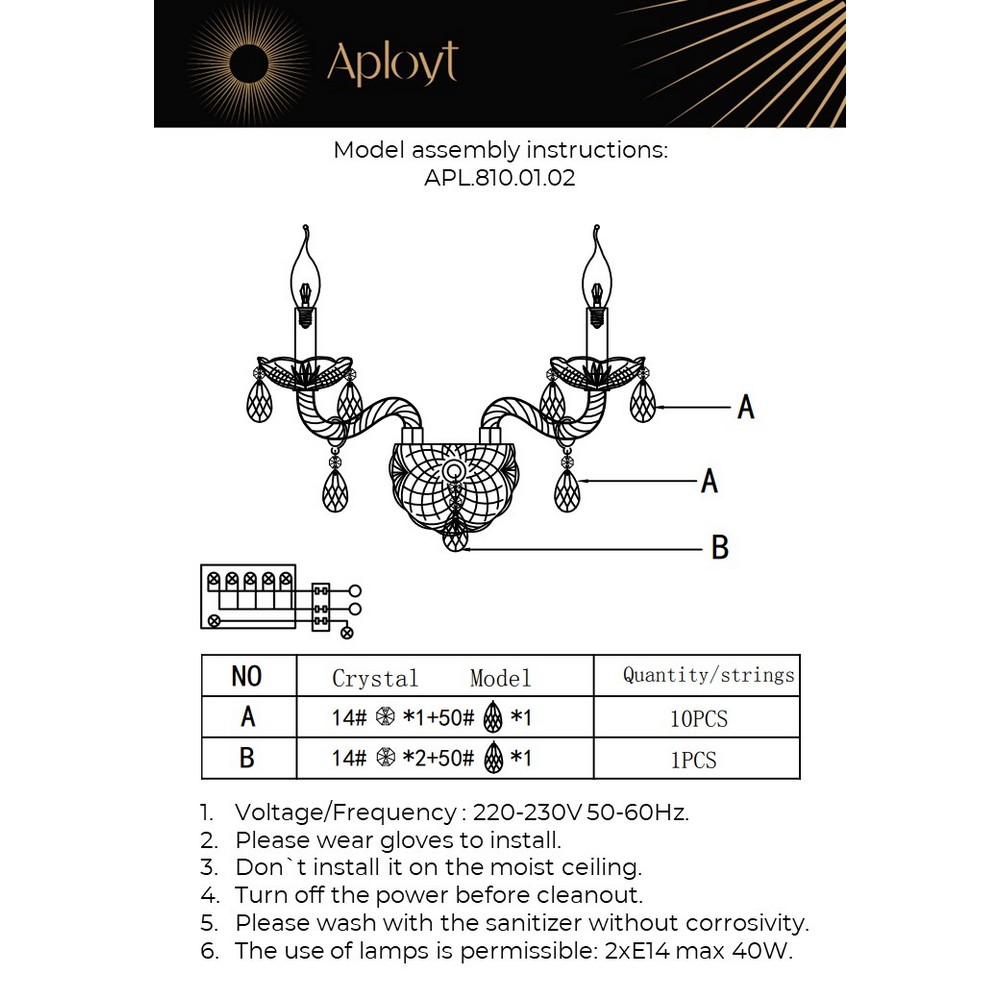 Aployt

Model assembly instructions:
APL.810.01.02

A

A

B

| NO | Crystal Model | Quantity/strings |
|---|---|---|
| A | 14# *1+50# *1 | 10PCS |
| B | 14# *2+50# *1 | 1PCS |

1. Voltage/Frequency : 220-230V 50-60Hz.
2. Please wear gloves to install.
3. Don`t install it on the moist ceiling.
4. Turn off the power before cleanout.
5. Please wash with the sanitizer without corrosivity.
6. The use of lamps is permissible: 2xE14 max 40W.