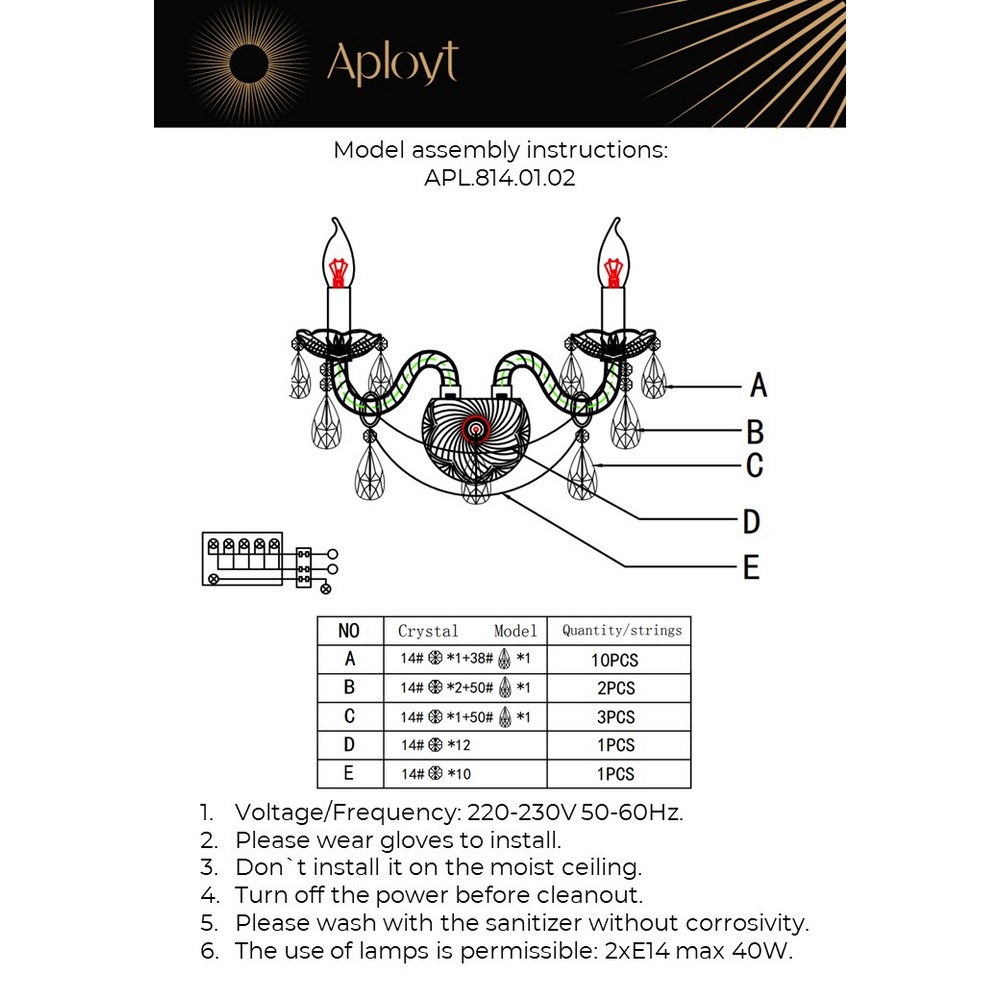 Aployt

Model assembly instructions:
APL.814.01.02

A
B
C
D
E

| NO | Crystal Model | Quantity/strings |
|---|---|---|
| A | 14# *1+38# *1 | 10PCS |
| B | 14# *2+50# *1 | 2PCS |
| C | 14# *1+50# *1 | 3PCS |
| D | 14# *12 | 1PCS |
| E | 14# *10 | 1PCS |

1. Voltage/Frequency: 220-230V 50-60Hz.
2. Please wear gloves to install.
3. Don`t install it on the moist ceiling.
4. Turn off the power before cleanout.
5. Please wash with the sanitizer without corrosivity.
6. The use of lamps is permissible: 2xE14 max 40W.