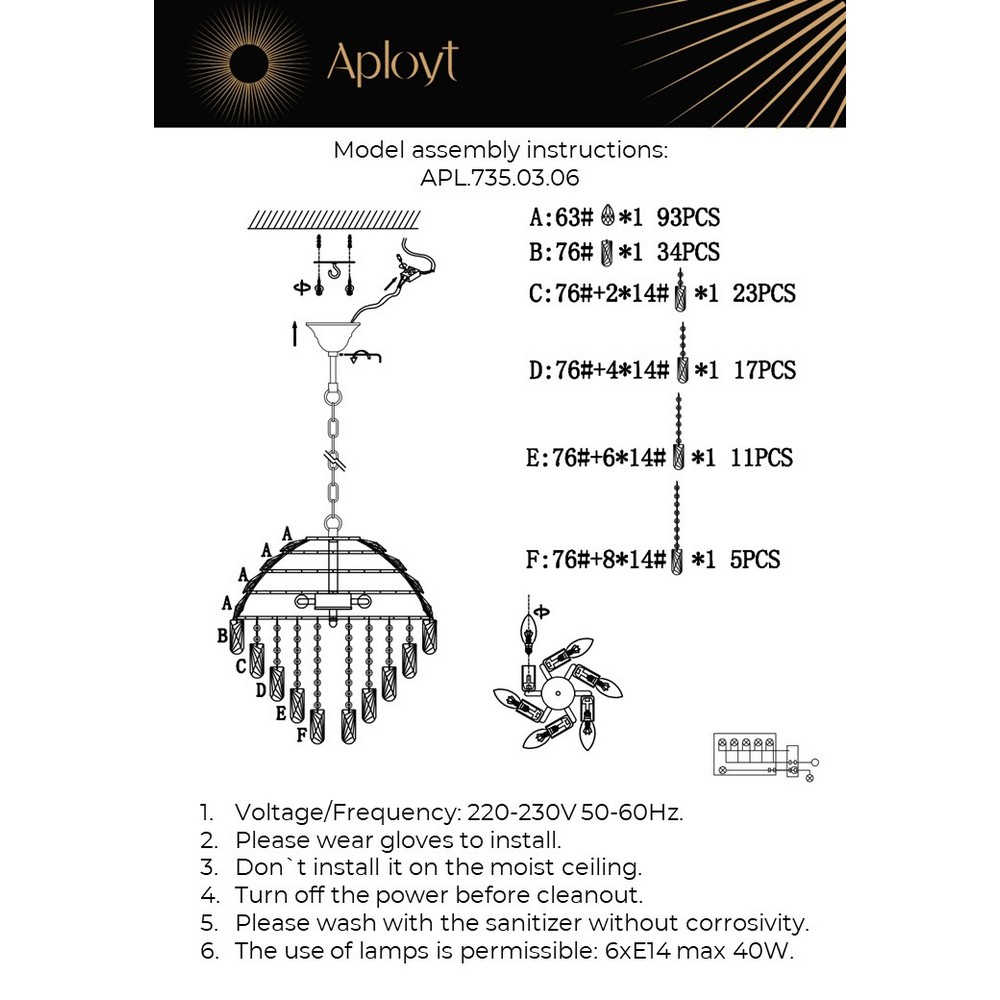 Aployt

Model assembly instructions:
APL.735.03.06

A:63# *1 93PCS
B:76# *1 34PCS
C:76#+2*14# *1 23PCS
D:76#+4*14# *1 17PCS
E:76#+6*14# *1 11PCS
F:76#+8*14# *1 5PCS

A
A
A
A
B
C
D
E
F

1. Voltage/Frequency: 220-230V 50-60Hz.
2. Please wear gloves to install.
3. Don`t install it on the moist ceiling.
4. Turn off the power before cleanout.
5. Please wash with the sanitizer without corrosivity.
6. The use of lamps is permissible: 6xE14 max 40W.