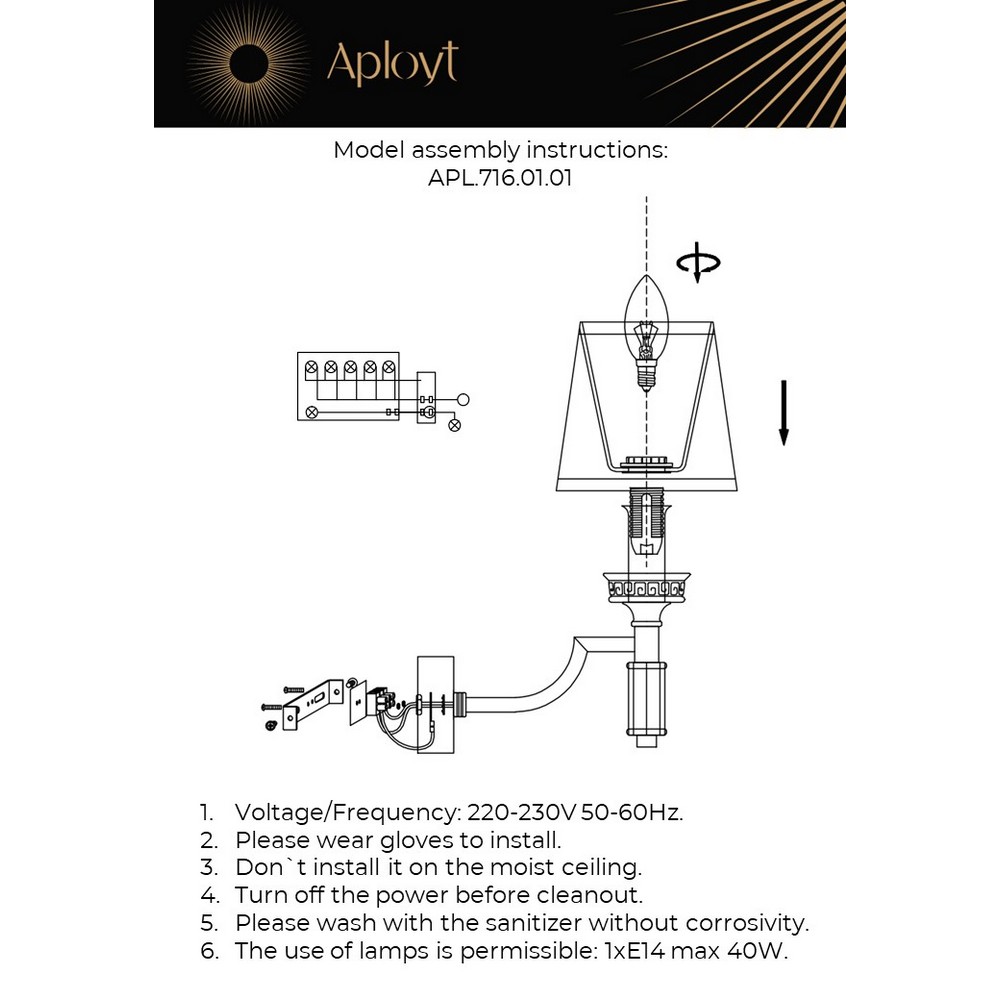 Aployt

Model assembly instructions:
APL.716.01.01

1. Voltage/Frequency: 220-230V 50-60Hz.
2. Please wear gloves to install.
3. Don`t install it on the moist ceiling.
4. Turn off the power before cleanout.
5. Please wash with the sanitizer without corrosivity.
6. The use of lamps is permissible: 1xE14 max 40W.