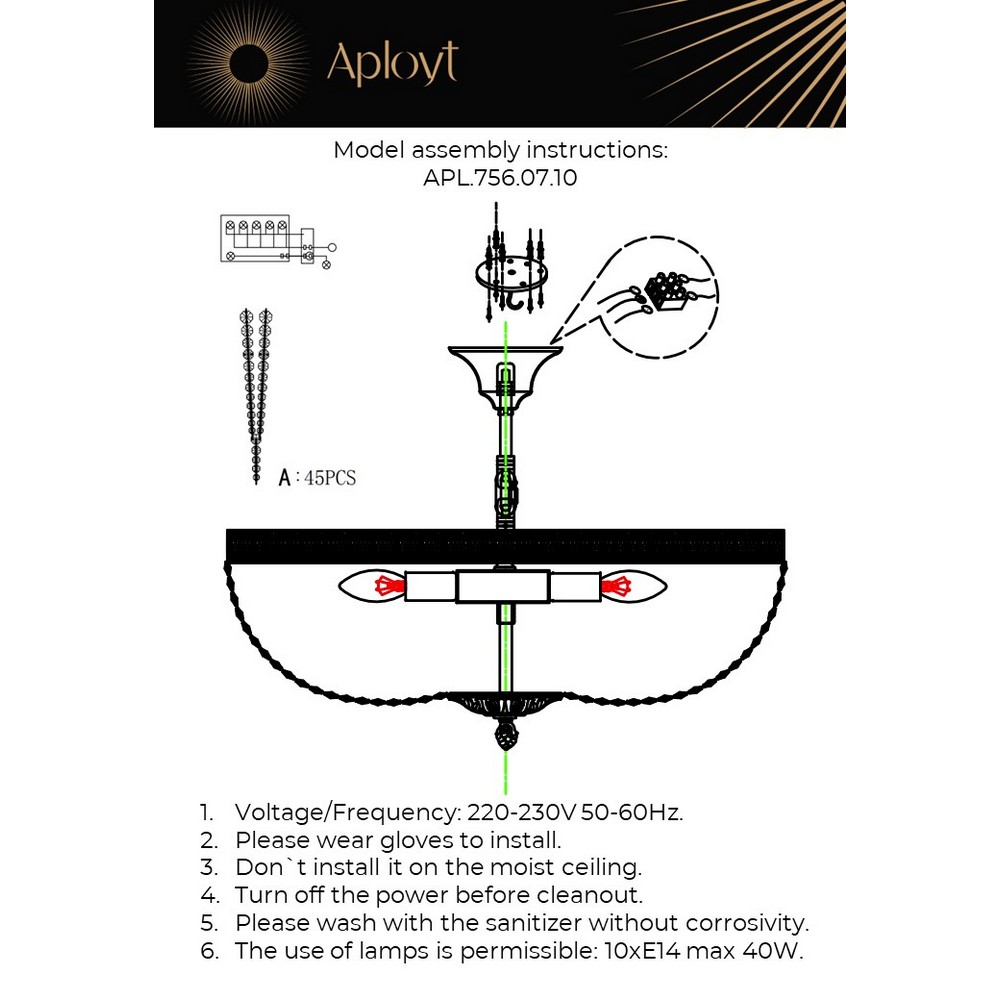 Aployt

Model assembly instructions:
APL.756.07.10

A : 45PCS

1. Voltage/Frequency: 220-230V 50-60Hz.
2. Please wear gloves to install.
3. Don`t install it on the moist ceiling.
4. Turn off the power before cleanout.
5. Please wash with the sanitizer without corrosivity.
6. The use of lamps is permissible: 10xE14 max 40W.