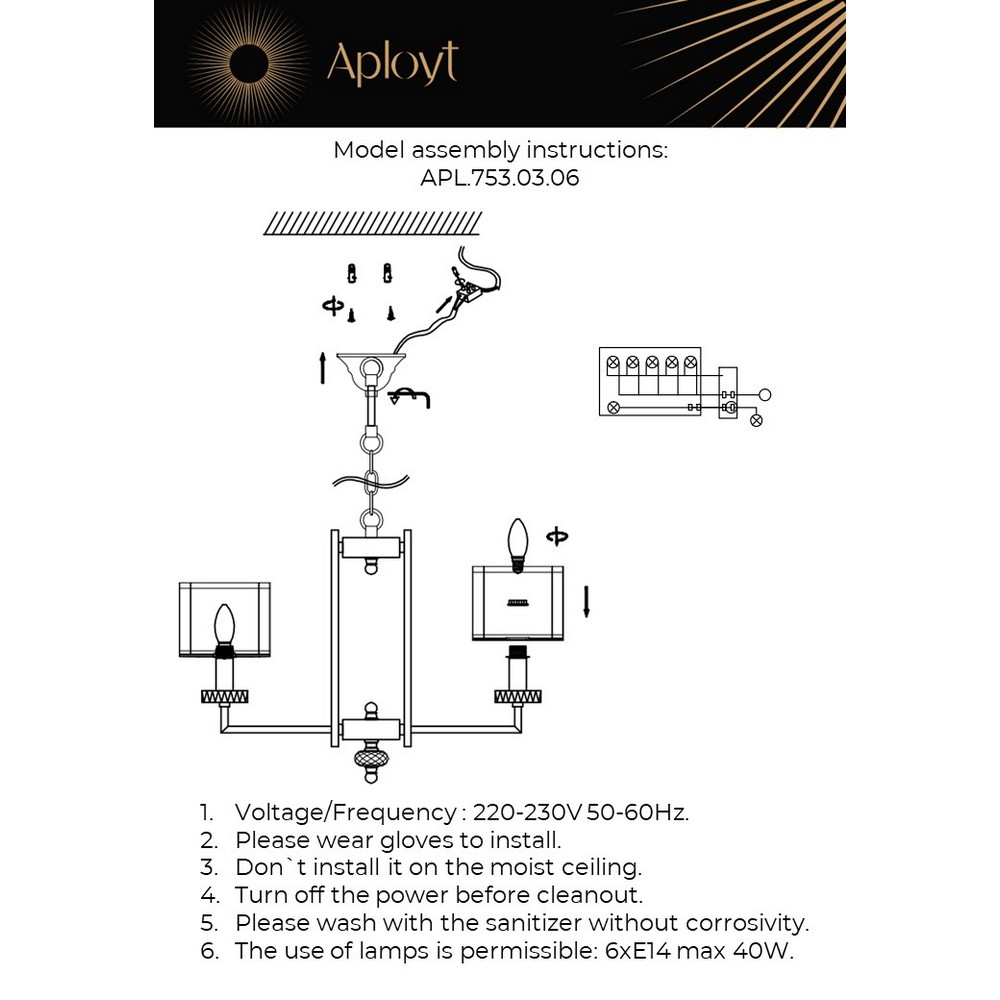 Aployt

Model assembly instructions:
APL.753.03.06

1. Voltage/Frequency : 220-230V 50-60Hz.
2. Please wear gloves to install.
3. Don`t install it on the moist ceiling.
4. Turn off the power before cleanout.
5. Please wash with the sanitizer without corrosivity.
6. The use of lamps is permissible: 6xE14 max 40W.