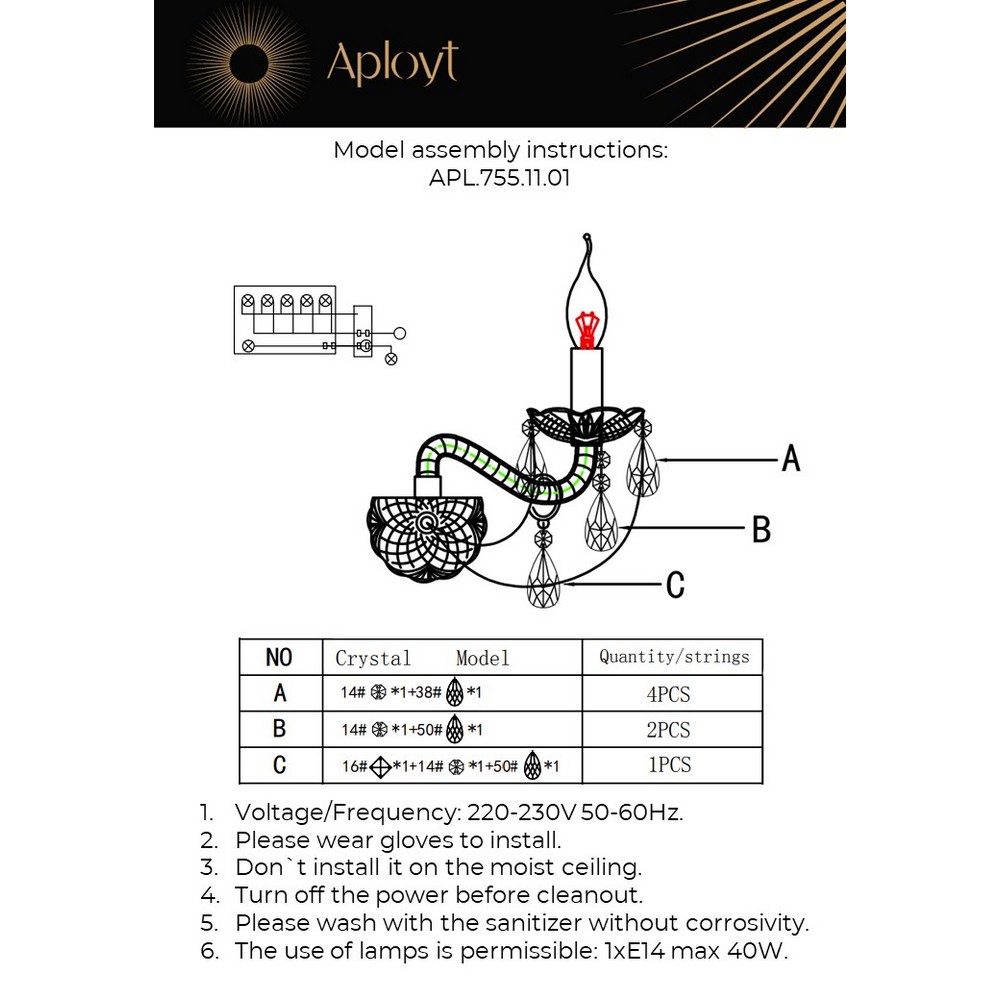 Aployt

Model assembly instructions:
APL.755.11.01

A

B

C

| NO | Crystal Model | Quantity/strings |
|---|---|---|
| A | 14# *1+38# *1 | 4PCS |
| B | 14# *1+50# *1 | 2PCS |
| C | 16# *1+14# *1+50# *1 | 1PCS |

1. Voltage/Frequency: 220-230V 50-60Hz.
2. Please wear gloves to install.
3. Don`t install it on the moist ceiling.
4. Turn off the power before cleanout.
5. Please wash with the sanitizer without corrosivity.
6. The use of lamps is permissible: 1xE14 max 40W.