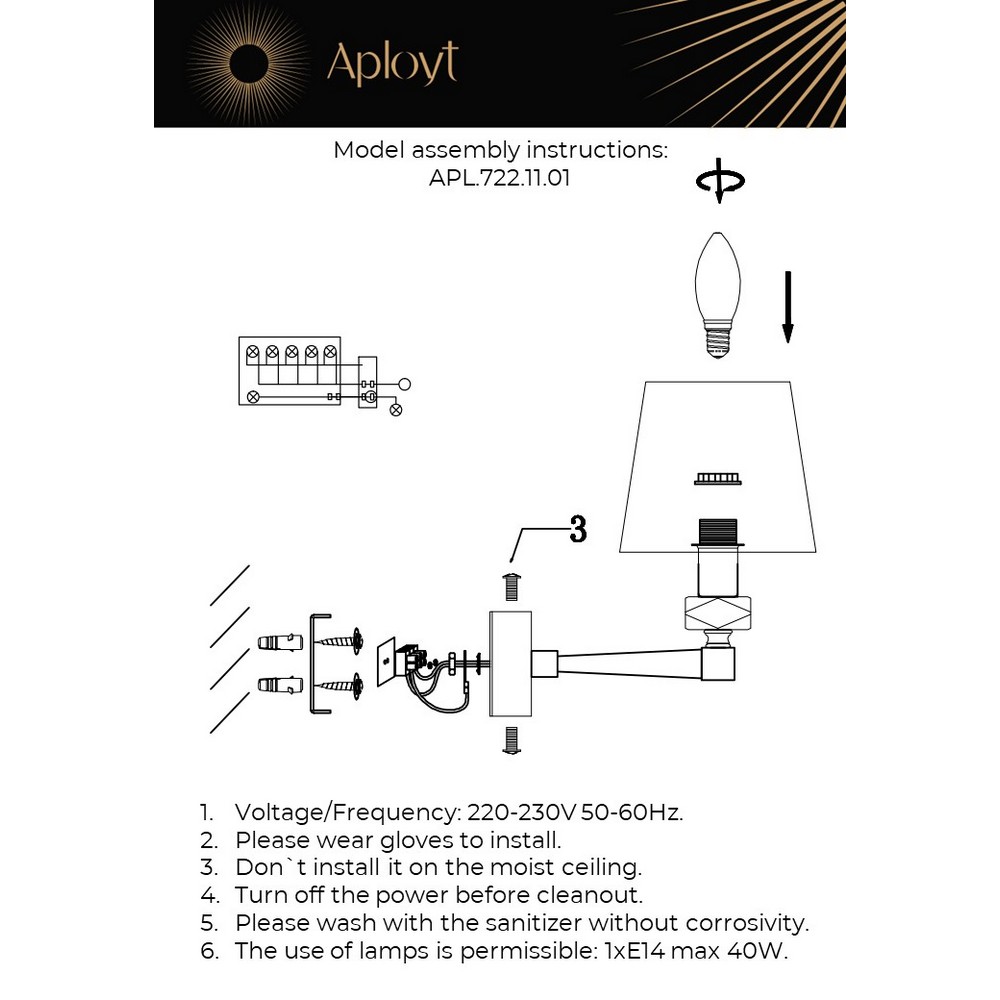 Aployt

Model assembly instructions:
APL.722.11.01

3

1. Voltage/Frequency: 220-230V 50-60Hz.
2. Please wear gloves to install.
3. Don`t install it on the moist ceiling.
4. Turn off the power before cleanout.
5. Please wash with the sanitizer without corrosivity.
6. The use of lamps is permissible: 1xE14 max 40W.