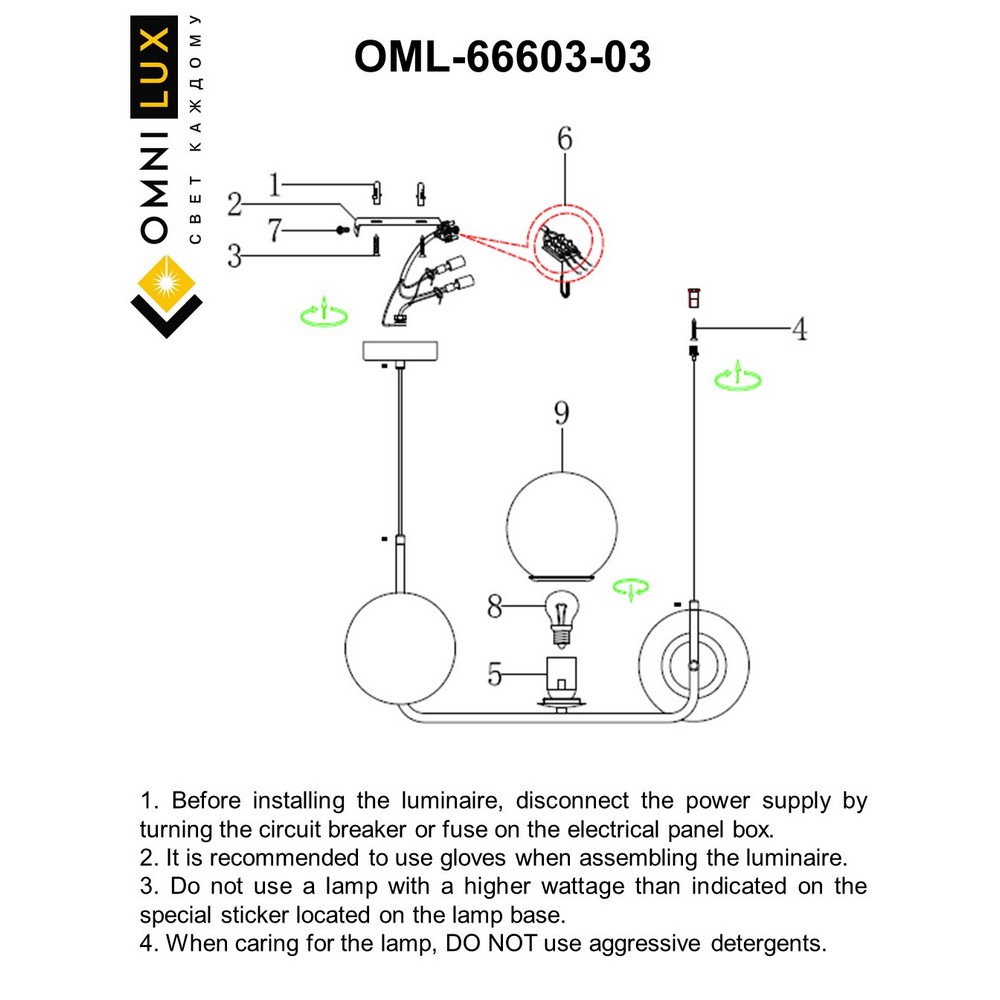 OMNI LUX
СВЕТ КАЖДОМУ

OML-66603-03

1
2
7
3
6
4
9
8
5

1. Before installing the luminaire, disconnect the power supply by turning the circuit breaker or fuse on the electrical panel box.
2. It is recommended to use gloves when assembling the luminaire.
3. Do not use a lamp with a higher wattage than indicated on the special sticker located on the lamp base.
4. When caring for the lamp, DO NOT use aggressive detergents.