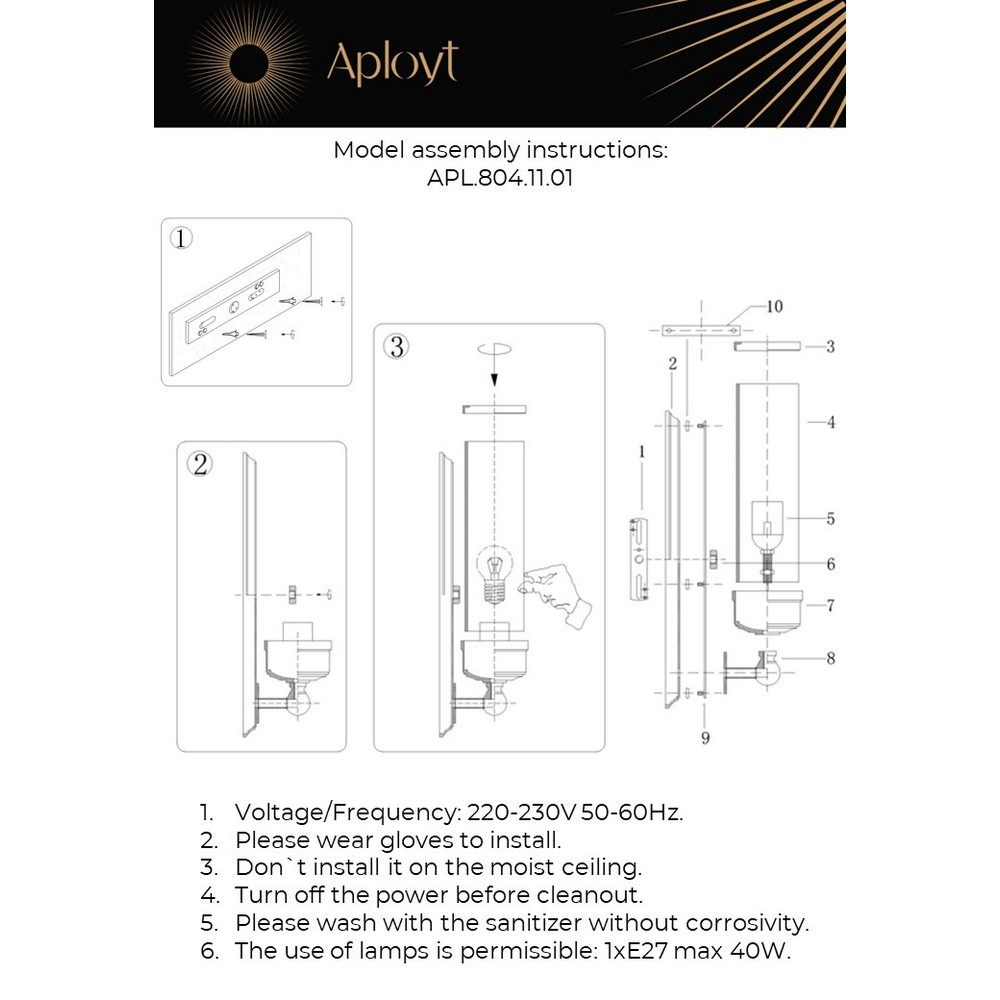 Aployt

Model assembly instructions:
APL.804.11.01

①

②

③

10
3
2
4
1
5
6
7
8
9

1. Voltage/Frequency: 220-230V 50-60Hz.
2. Please wear gloves to install.
3. Don`t install it on the moist ceiling.
4. Turn off the power before cleanout.
5. Please wash with the sanitizer without corrosivity.
6. The use of lamps is permissible: 1xE27 max 40W.