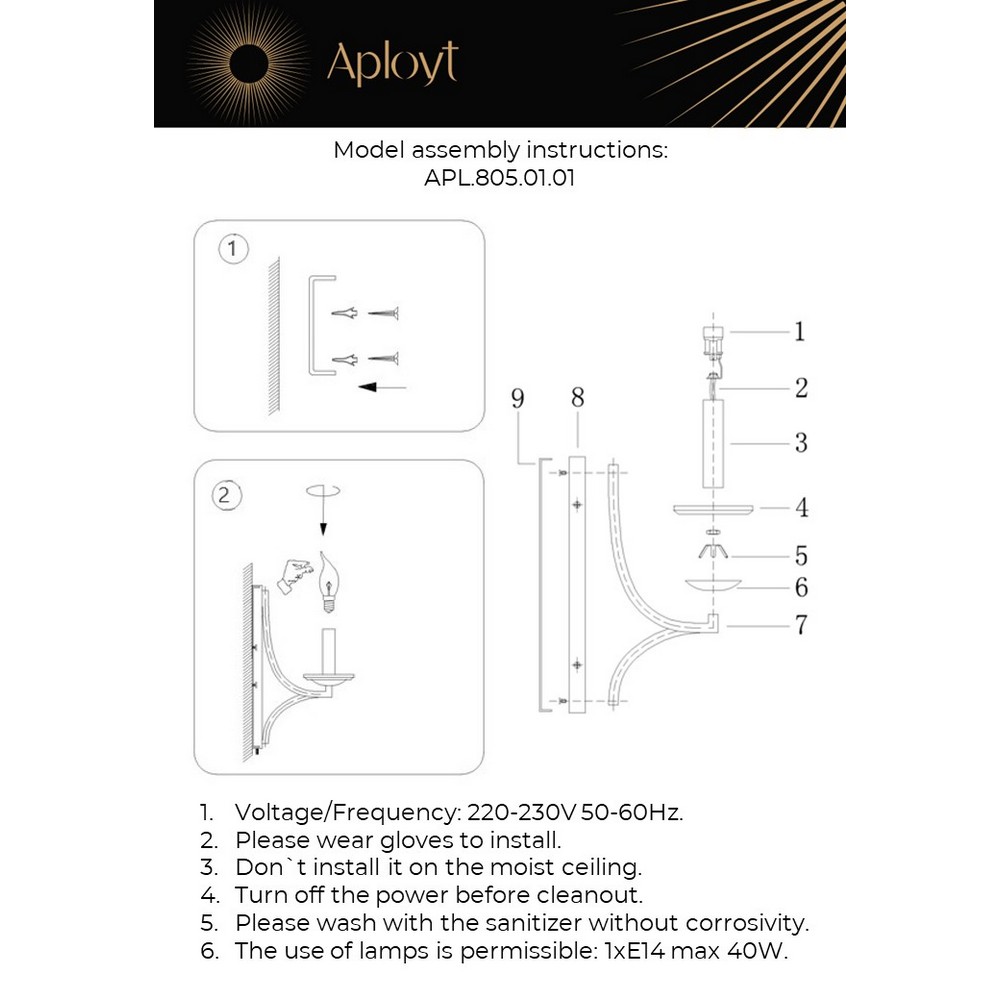 Aployt

Model assembly instructions:
APL.805.01.01

1

2

9 8

1
2
3
4
5
6
7

1. Voltage/Frequency: 220-230V 50-60Hz.
2. Please wear gloves to install.
3. Don`t install it on the moist ceiling.
4. Turn off the power before cleanout.
5. Please wash with the sanitizer without corrosivity.
6. The use of lamps is permissible: 1xE14 max 40W.