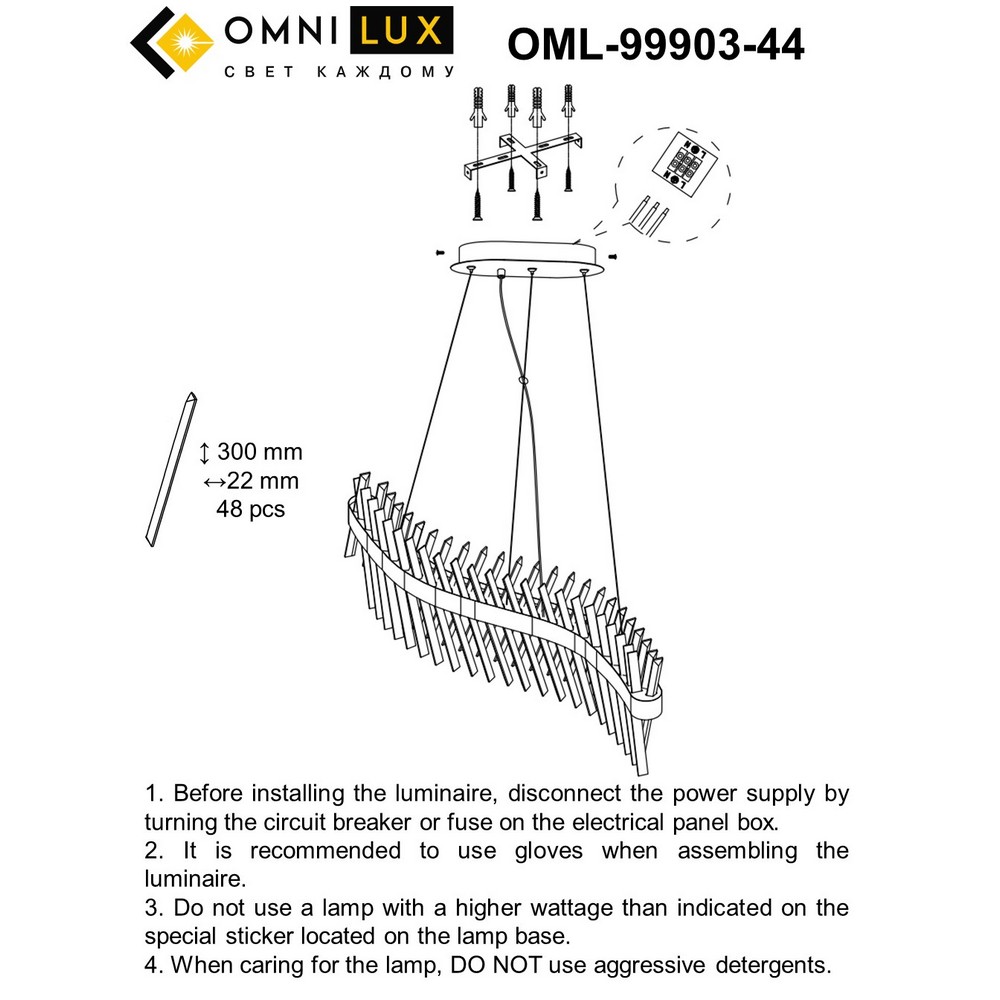 OMNI LUX
СВЕТ КАЖДОМУ

OML-99903-44

↕ 300 mm
↔22 mm
48 pcs

1. Before installing the luminaire, disconnect the power supply by turning the circuit breaker or fuse on the electrical panel box.
2. It is recommended to use gloves when assembling the luminaire.
3. Do not use a lamp with a higher wattage than indicated on the special sticker located on the lamp base.
4. When caring for the lamp, DO NOT use aggressive detergents.