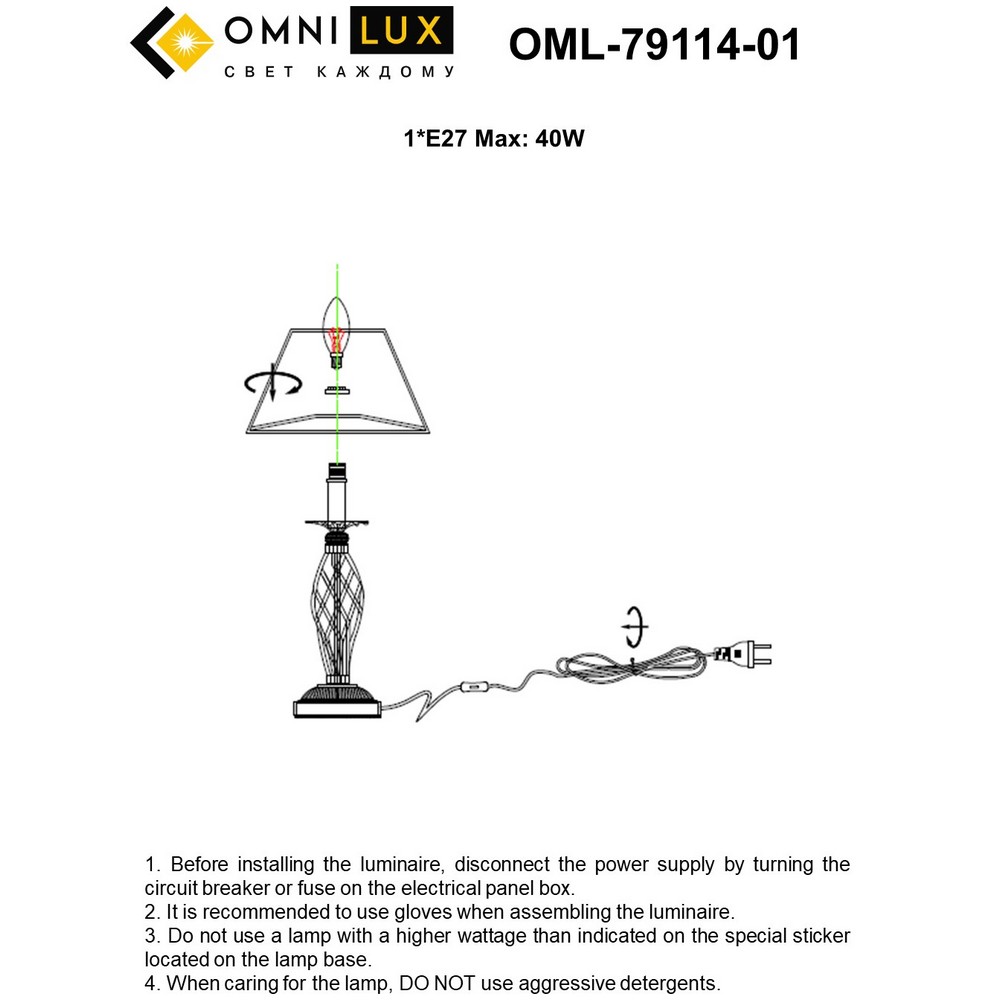 OMNI LUX
СВЕТ КАЖДОМУ

OML-79114-01

1*E27 Max: 40W

1. Before installing the luminaire, disconnect the power supply by turning the circuit breaker or fuse on the electrical panel box.
2. It is recommended to use gloves when assembling the luminaire.
3. Do not use a lamp with a higher wattage than indicated on the special sticker located on the lamp base.
4. When caring for the lamp, DO NOT use aggressive detergents.