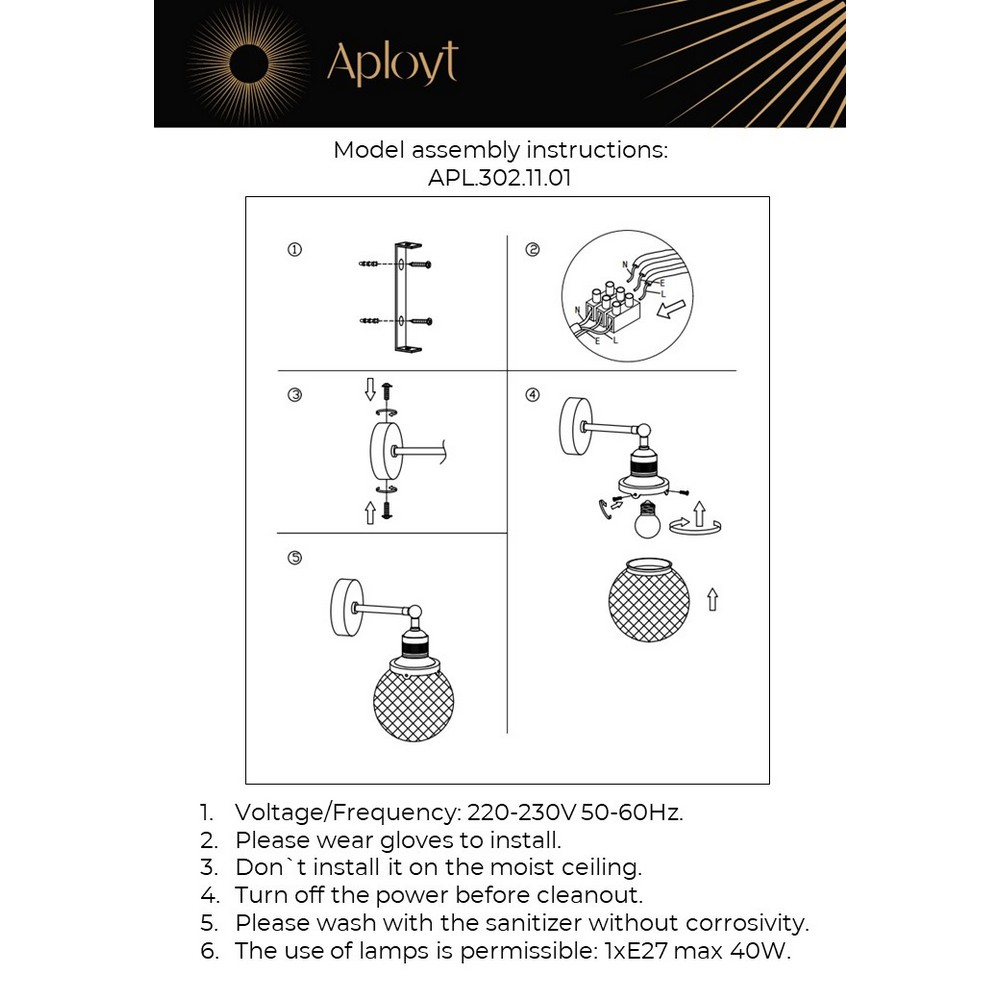 Aployt

Model assembly instructions:
APL.302.11.01

①

②

N
E
L
N
E
L

③

④

⑤

1. Voltage/Frequency: 220-230V 50-60Hz.
2. Please wear gloves to install.
3. Don`t install it on the moist ceiling.
4. Turn off the power before cleanout.
5. Please wash with the sanitizer without corrosivity.
6. The use of lamps is permissible: 1xE27 max 40W.