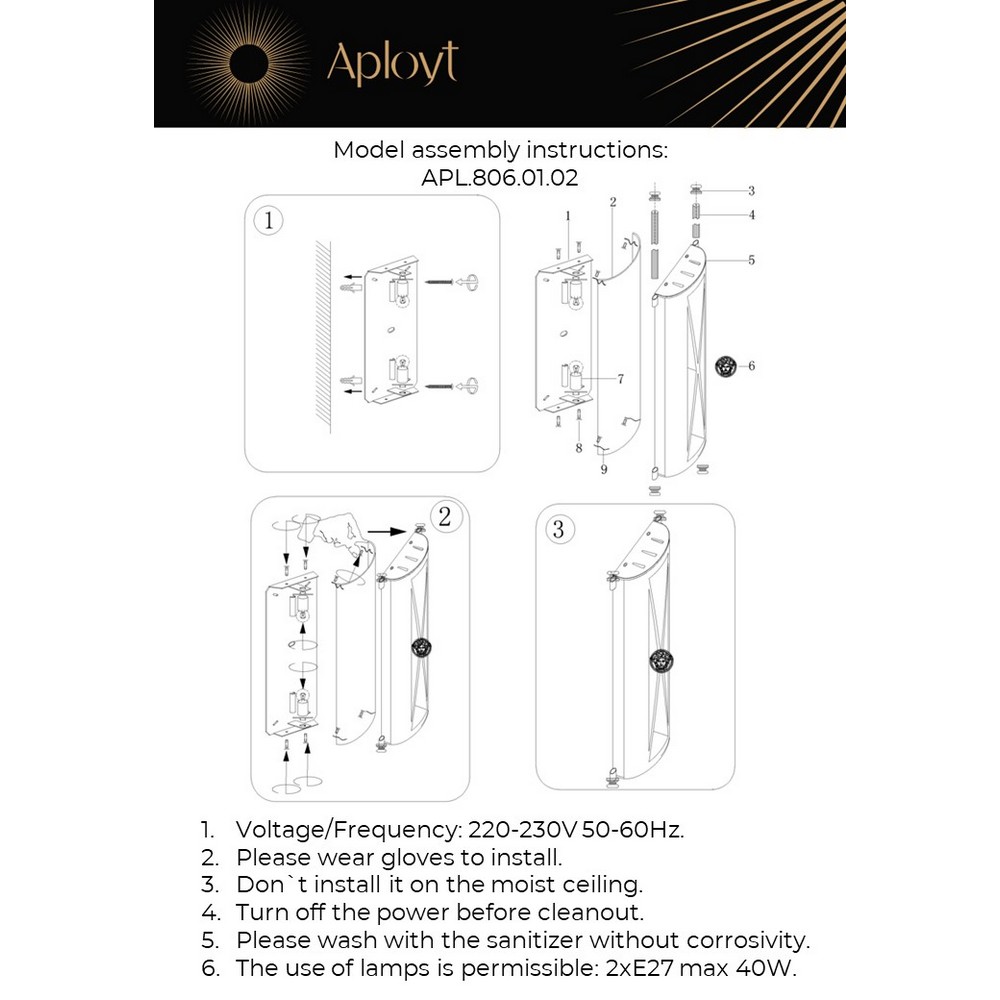 Aployt

Model assembly instructions:
APL.806.01.02

1

1 2 3 4 5 6 7 8 9

2

3

1. Voltage/Frequency: 220-230V 50-60Hz.
2. Please wear gloves to install.
3. Don`t install it on the moist ceiling.
4. Turn off the power before cleanout.
5. Please wash with the sanitizer without corrosivity.
6. The use of lamps is permissible: 2xE27 max 40W.