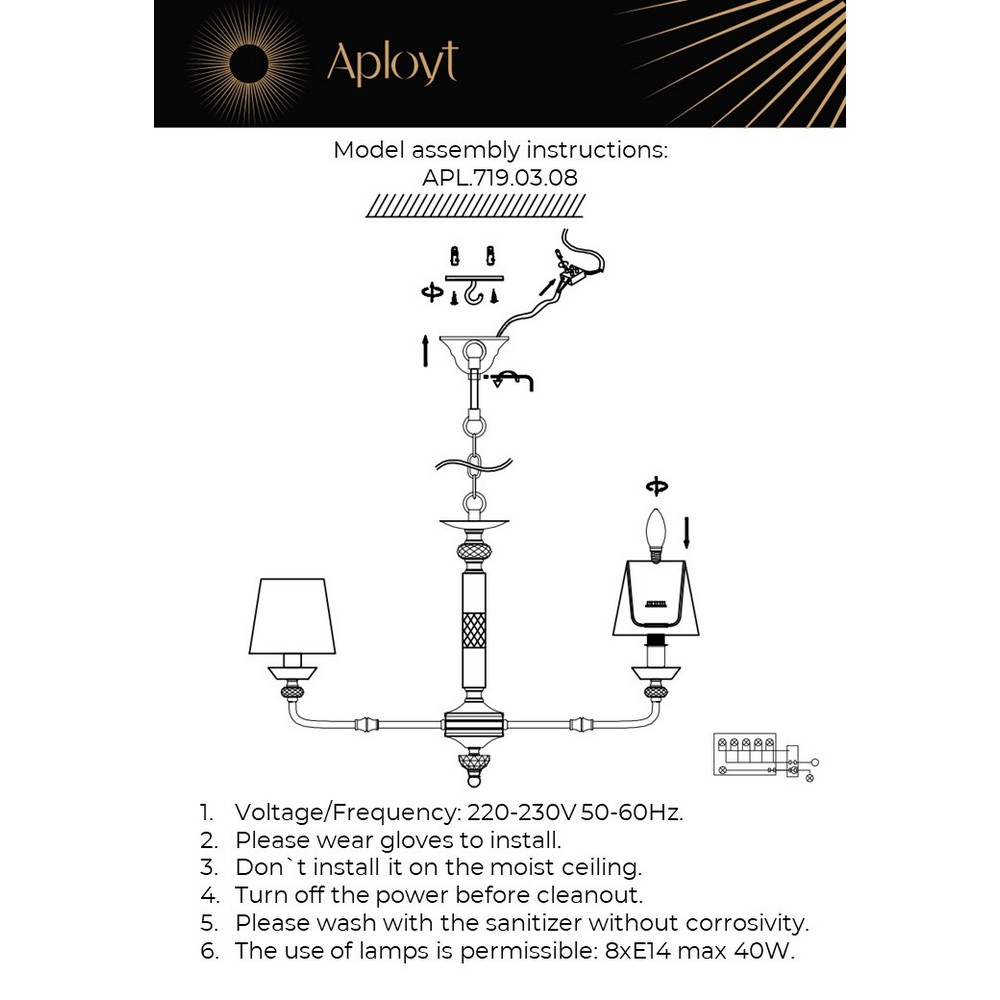 Aployt

Model assembly instructions:
APL.719.03.08

1. Voltage/Frequency: 220-230V 50-60Hz.
2. Please wear gloves to install.
3. Don`t install it on the moist ceiling.
4. Turn off the power before cleanout.
5. Please wash with the sanitizer without corrosivity.
6. The use of lamps is permissible: 8xE14 max 40W.