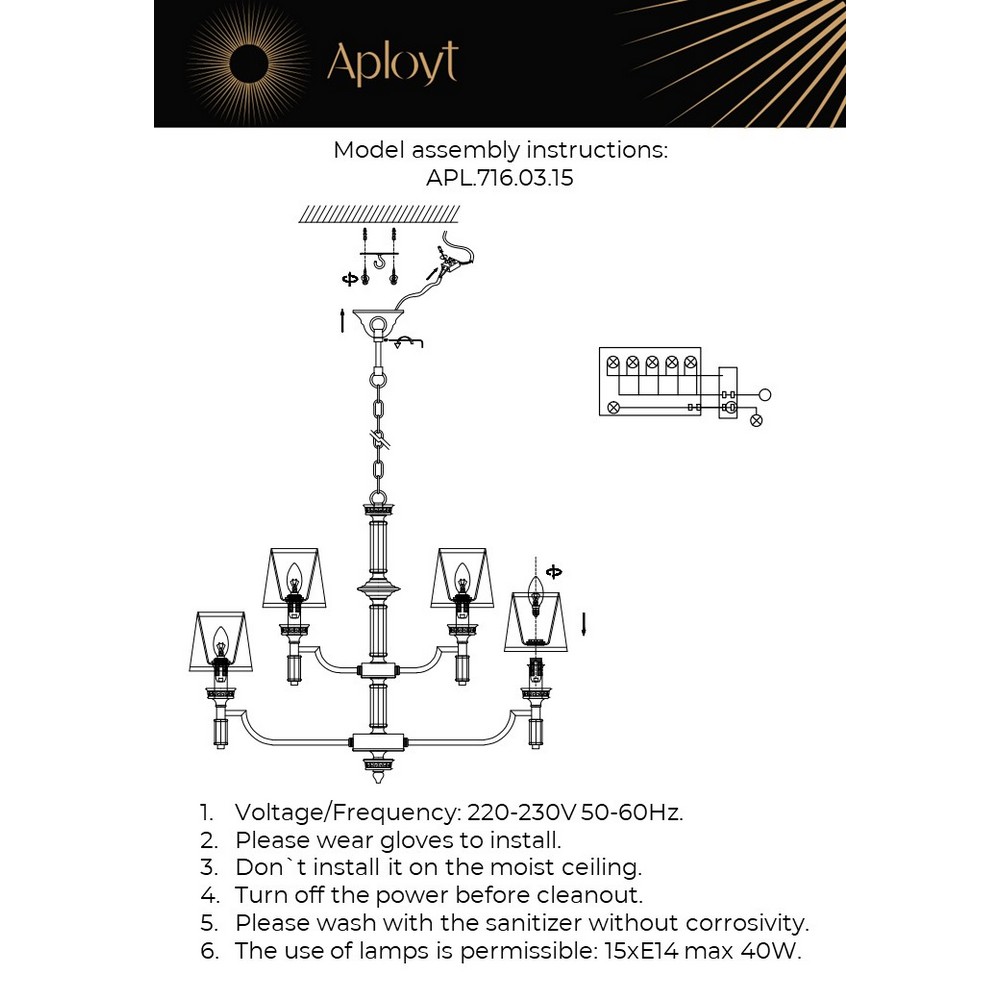 Aployt

Model assembly instructions:
APL.716.03.15

1. Voltage/Frequency: 220-230V 50-60Hz.
2. Please wear gloves to install.
3. Don`t install it on the moist ceiling.
4. Turn off the power before cleanout.
5. Please wash with the sanitizer without corrosivity.
6. The use of lamps is permissible: 15xE14 max 40W.