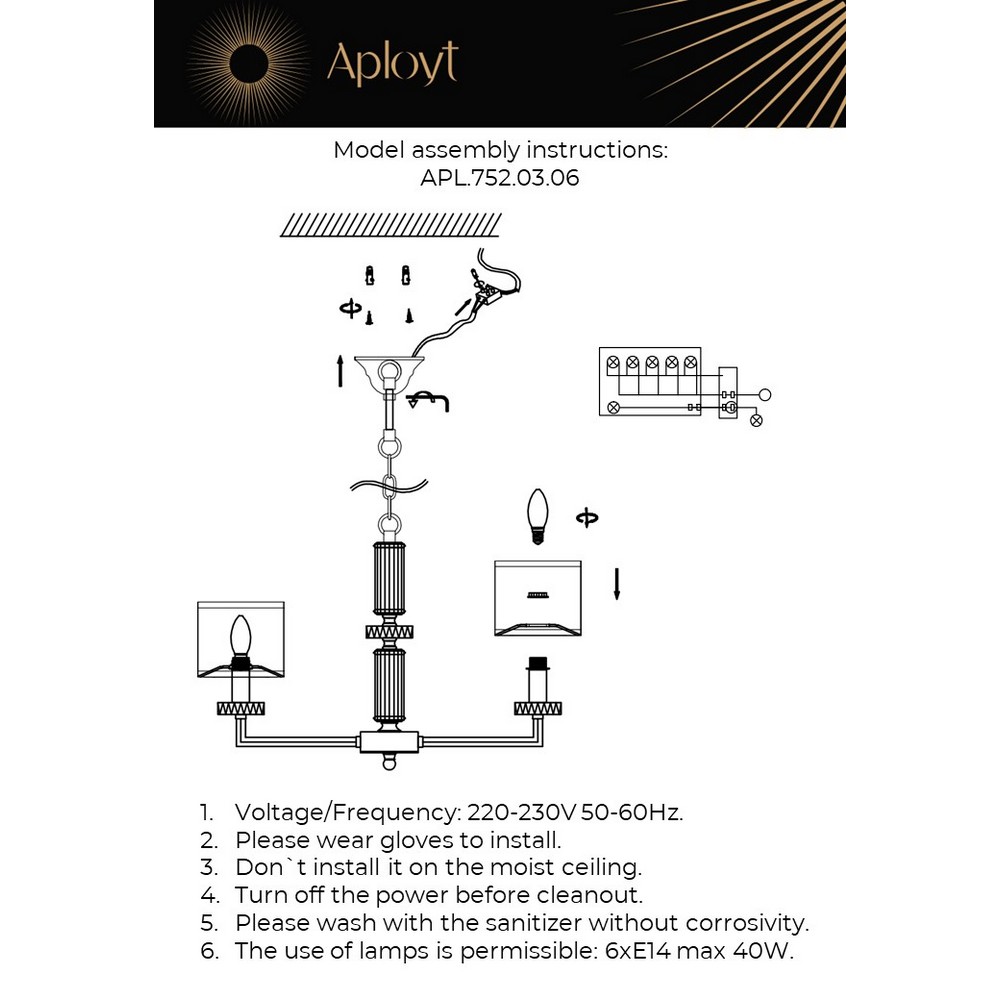 Aployt

Model assembly instructions:
APL.752.03.06

1. Voltage/Frequency: 220-230V 50-60Hz.
2. Please wear gloves to install.
3. Don`t install it on the moist ceiling.
4. Turn off the power before cleanout.
5. Please wash with the sanitizer without corrosivity.
6. The use of lamps is permissible: 6xE14 max 40W.