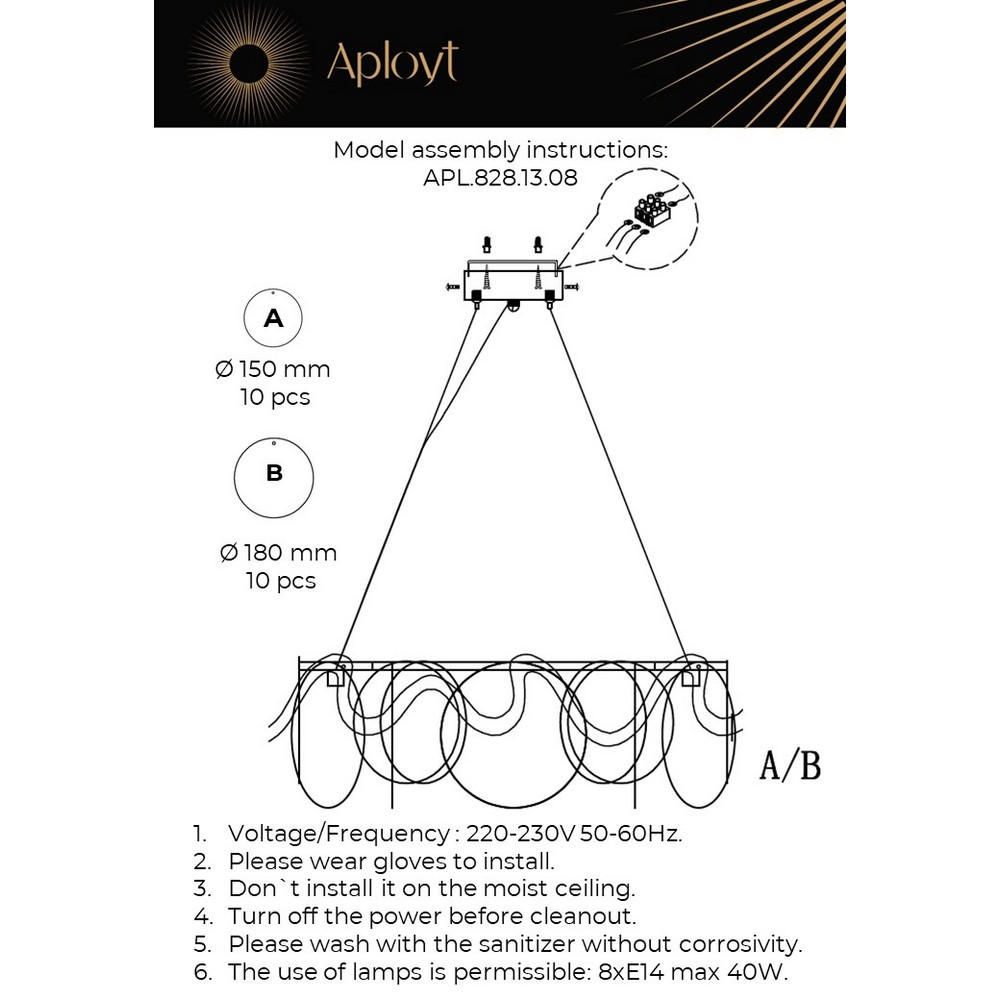 Aployt

Model assembly instructions:
APL.828.13.08

A

Ø 150 mm
10 pcs

B

Ø 180 mm
10 pcs

A/B

1. Voltage/Frequency : 220-230V 50-60Hz.
2. Please wear gloves to install.
3. Don`t install it on the moist ceiling.
4. Turn off the power before cleanout.
5. Please wash with the sanitizer without corrosivity.
6. The use of lamps is permissible: 8xE14 max 40W.