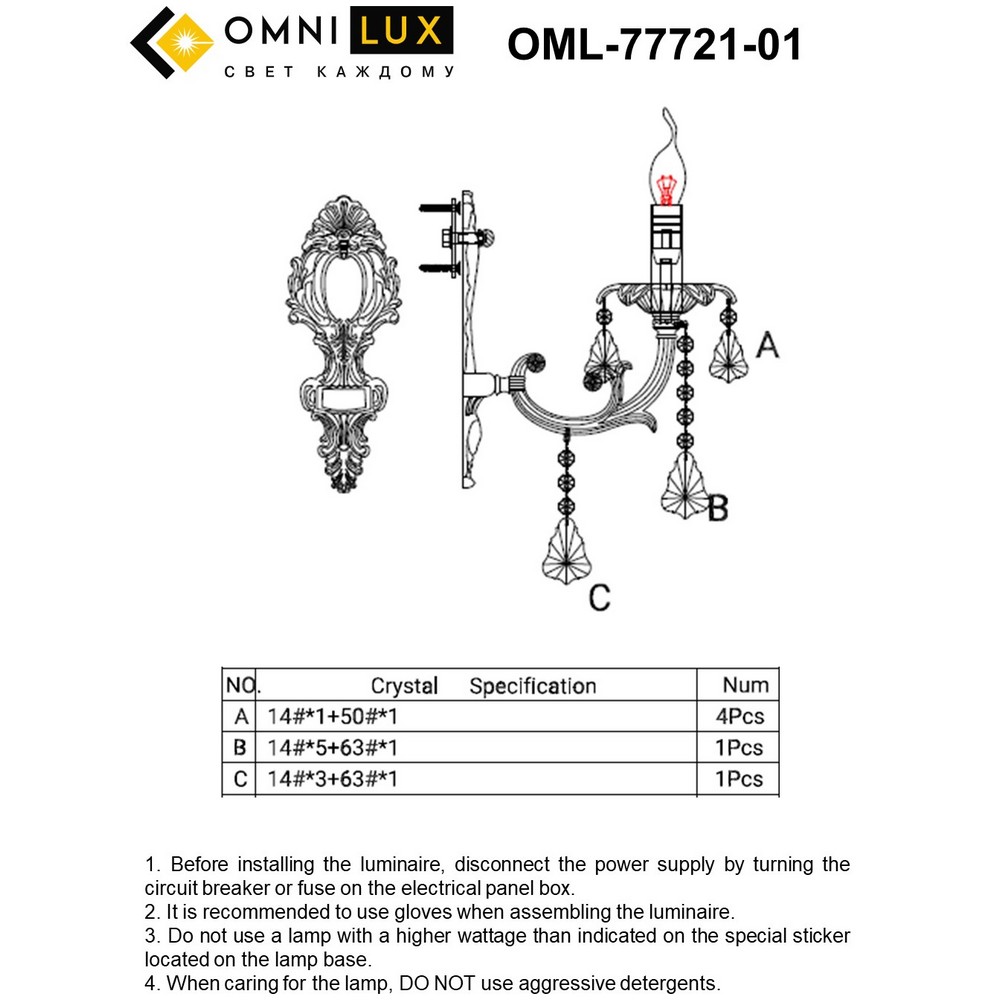 OMNI LUX
СВЕТ КАЖДОМУ

OML-77721-01

A

B

C

| NO. | Crystal Specification | Num |
|---|---|---|
| A | 14#*1+50#*1 | 4Pcs |
| B | 14#*5+63#*1 | 1Pcs |
| C | 14#*3+63#*1 | 1Pcs |

1. Before installing the luminaire, disconnect the power supply by turning the circuit breaker or fuse on the electrical panel box.
2. It is recommended to use gloves when assembling the luminaire.
3. Do not use a lamp with a higher wattage than indicated on the special sticker located on the lamp base.
4. When caring for the lamp, DO NOT use aggressive detergents.