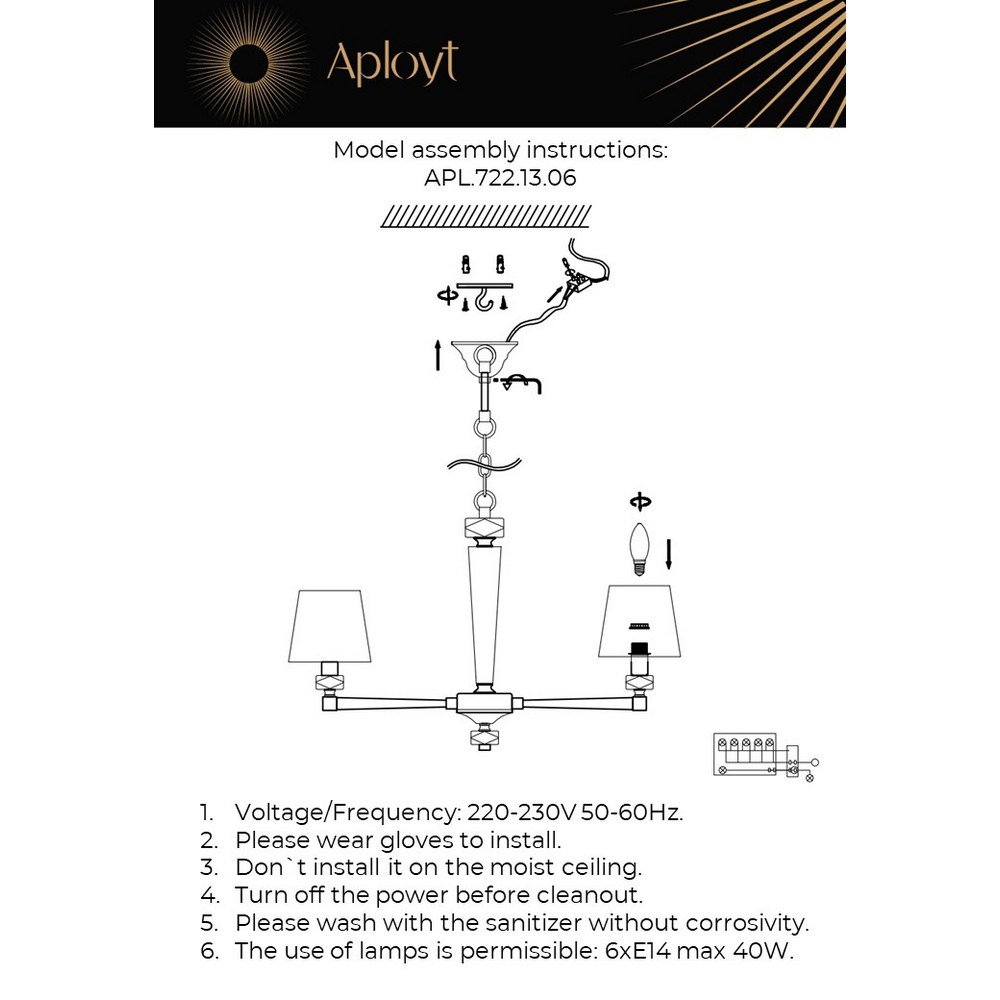 Aployt

Model assembly instructions:
APL.722.13.06

1. Voltage/Frequency: 220-230V 50-60Hz.
2. Please wear gloves to install.
3. Don`t install it on the moist ceiling.
4. Turn off the power before cleanout.
5. Please wash with the sanitizer without corrosivity.
6. The use of lamps is permissible: 6xE14 max 40W.