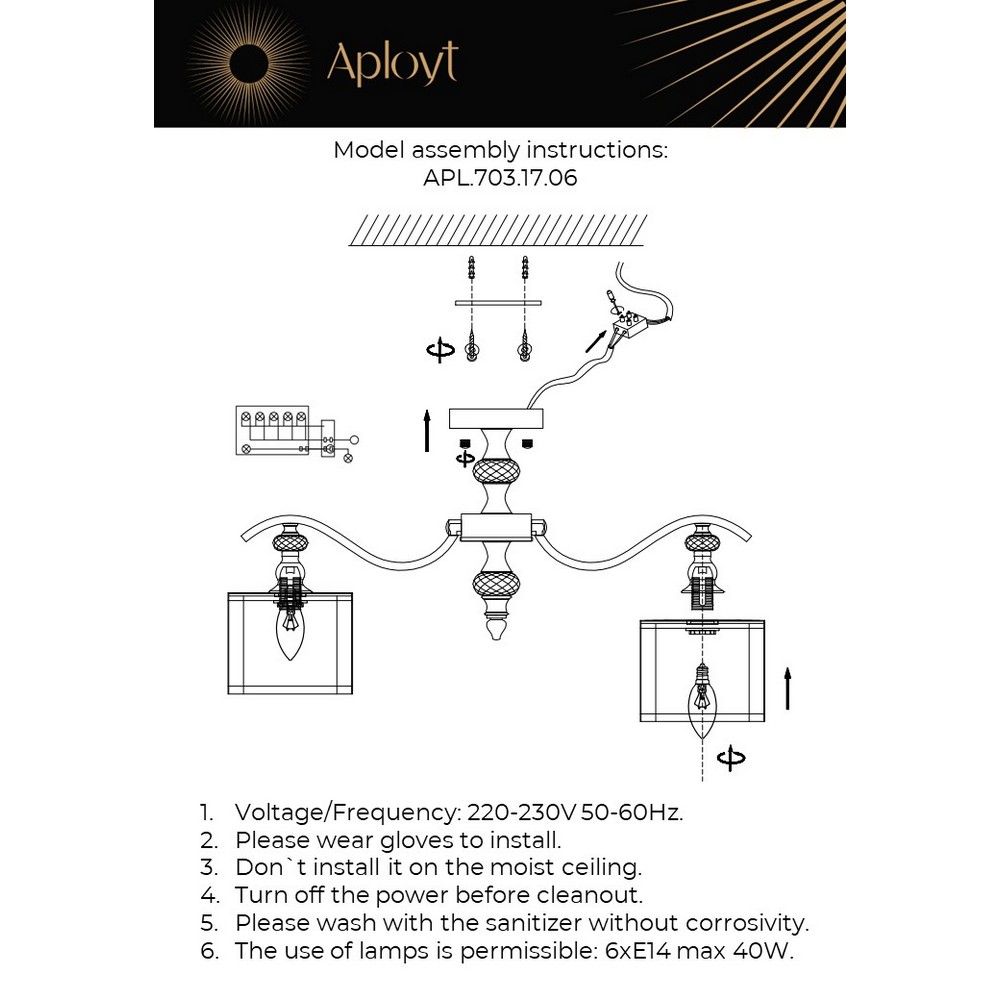 Aployt

Model assembly instructions:
APL.703.17.06

1. Voltage/Frequency: 220-230V 50-60Hz.
2. Please wear gloves to install.
3. Don`t install it on the moist ceiling.
4. Turn off the power before cleanout.
5. Please wash with the sanitizer without corrosivity.
6. The use of lamps is permissible: 6xE14 max 40W.