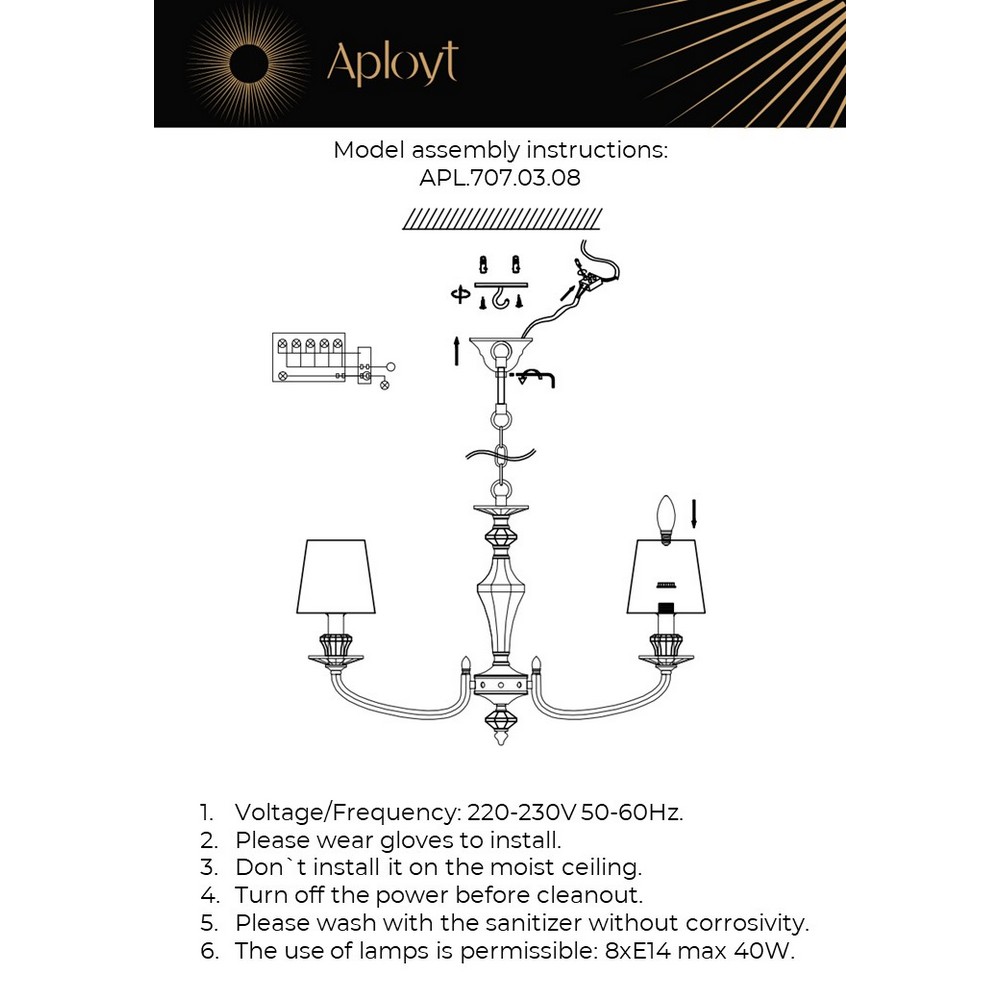 Aployt

Model assembly instructions:
APL.707.03.08

1. Voltage/Frequency: 220-230V 50-60Hz.
2. Please wear gloves to install.
3. Don`t install it on the moist ceiling.
4. Turn off the power before cleanout.
5. Please wash with the sanitizer without corrosivity.
6. The use of lamps is permissible: 8xE14 max 40W.