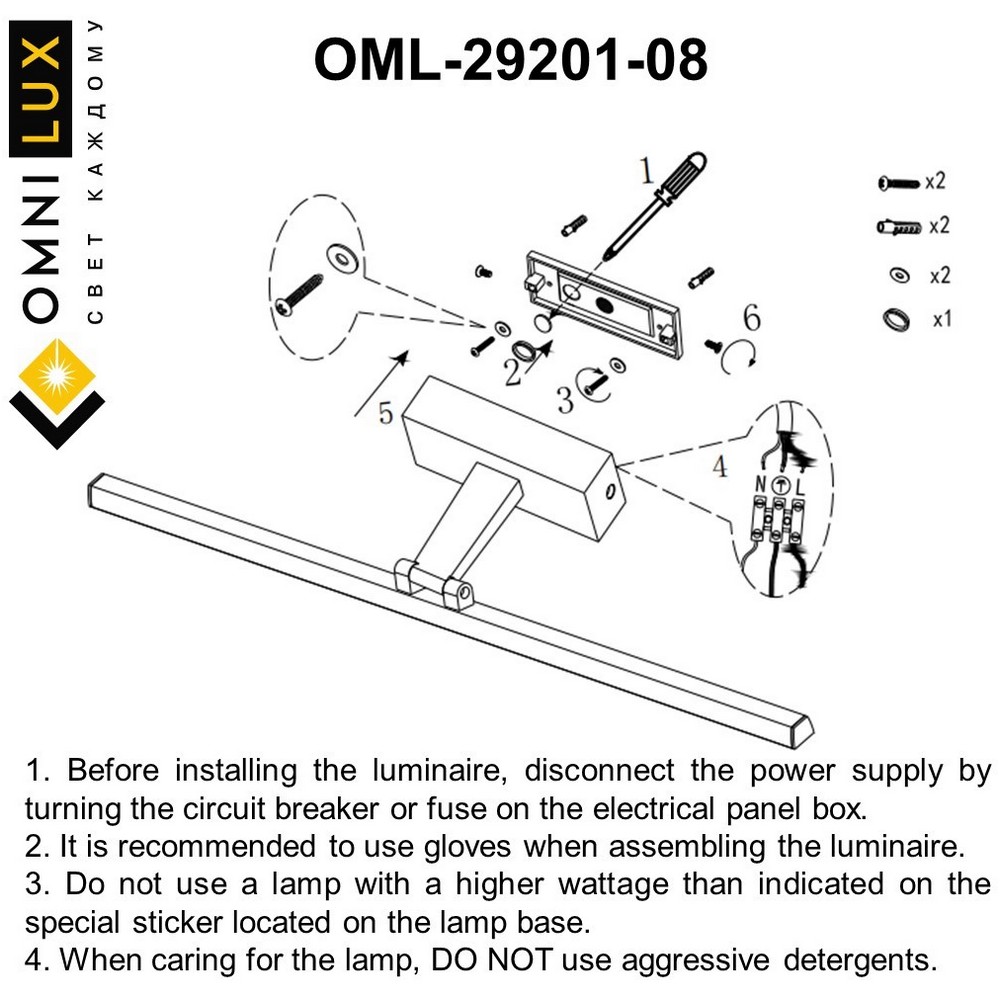 OMNILUX
СВЕТ КАЖДОМУ

OML-29201-08

1
x2
x2
x2
x1
6
2
3
5
4
N
L

1. Before installing the luminaire, disconnect the power supply by turning the circuit breaker or fuse on the electrical panel box.
2. It is recommended to use gloves when assembling the luminaire.
3. Do not use a lamp with a higher wattage than indicated on the special sticker located on the lamp base.
4. When caring for the lamp, DO NOT use aggressive detergents.