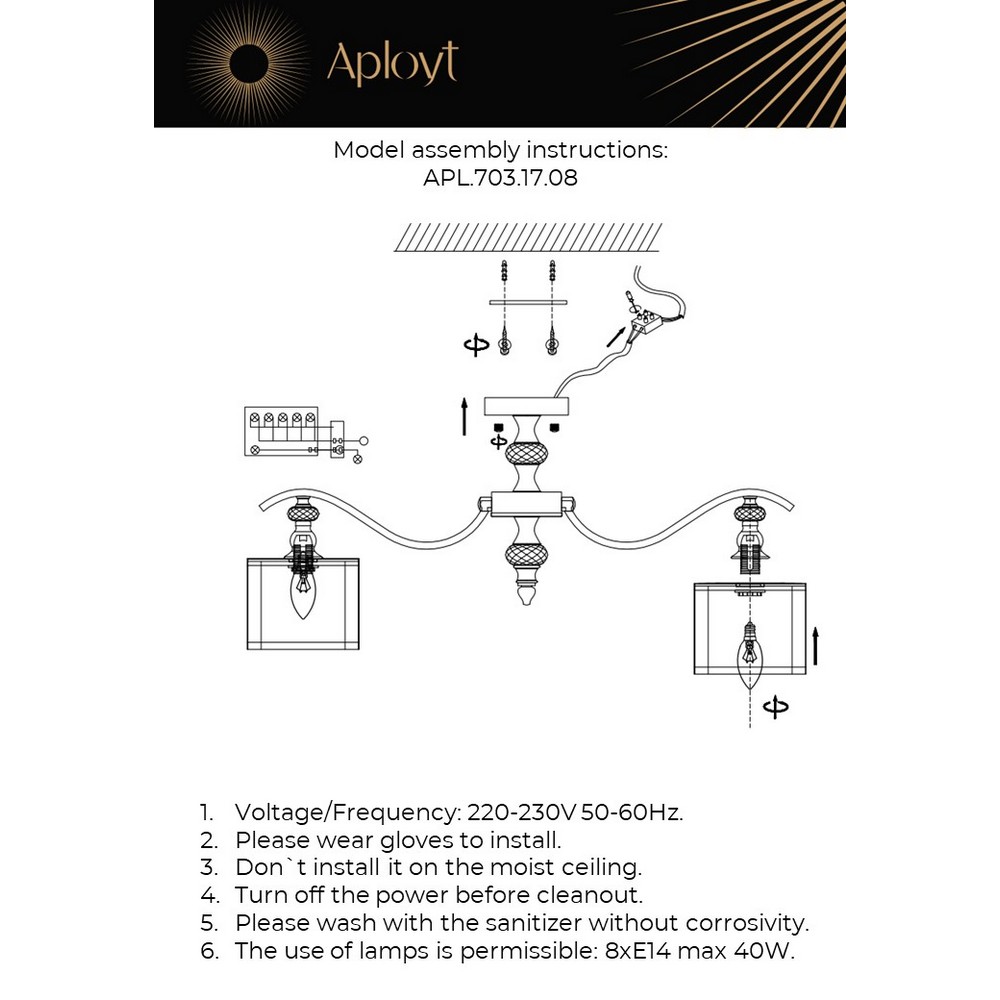 Aployt

Model assembly instructions:
APL.703.17.08

1. Voltage/Frequency: 220-230V 50-60Hz.
2. Please wear gloves to install.
3. Don`t install it on the moist ceiling.
4. Turn off the power before cleanout.
5. Please wash with the sanitizer without corrosivity.
6. The use of lamps is permissible: 8xE14 max 40W.