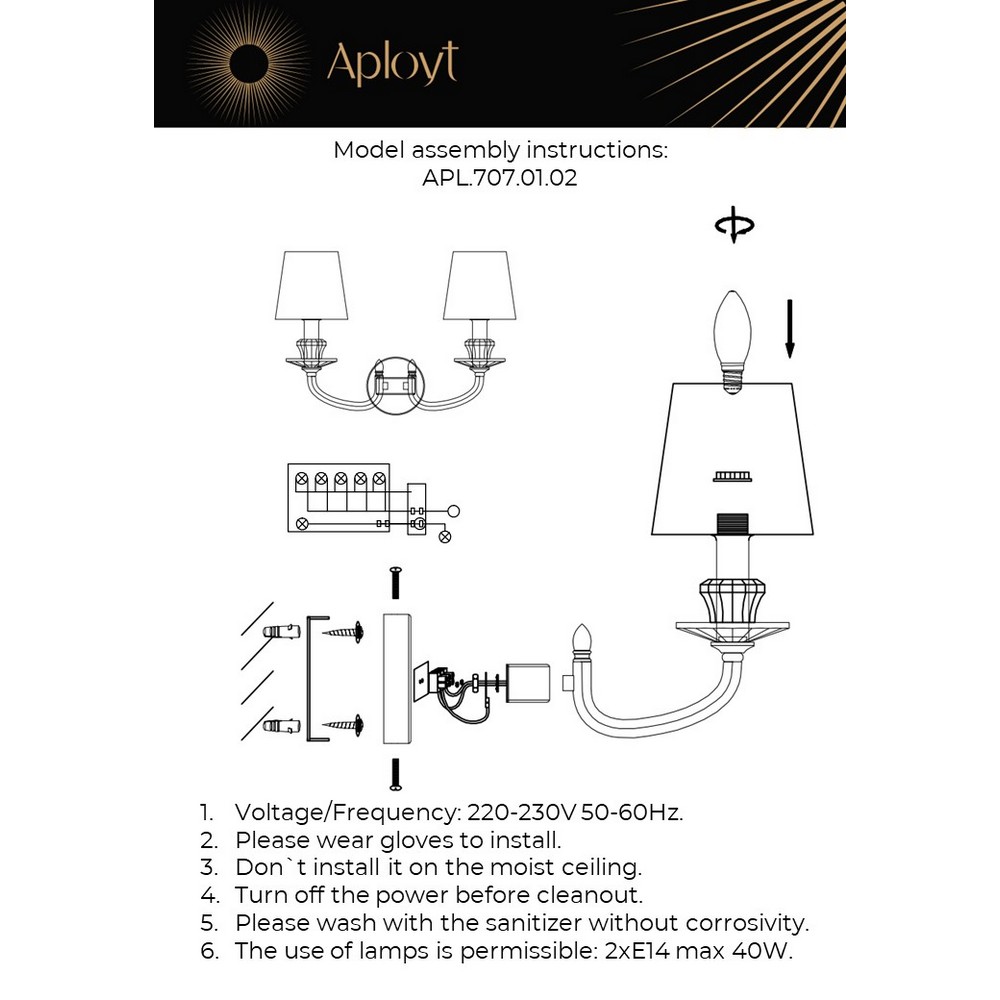 Aployt

Model assembly instructions:
APL.707.01.02

1. Voltage/Frequency: 220-230V 50-60Hz.
2. Please wear gloves to install.
3. Don`t install it on the moist ceiling.
4. Turn off the power before cleanout.
5. Please wash with the sanitizer without corrosivity.
6. The use of lamps is permissible: 2xE14 max 40W.