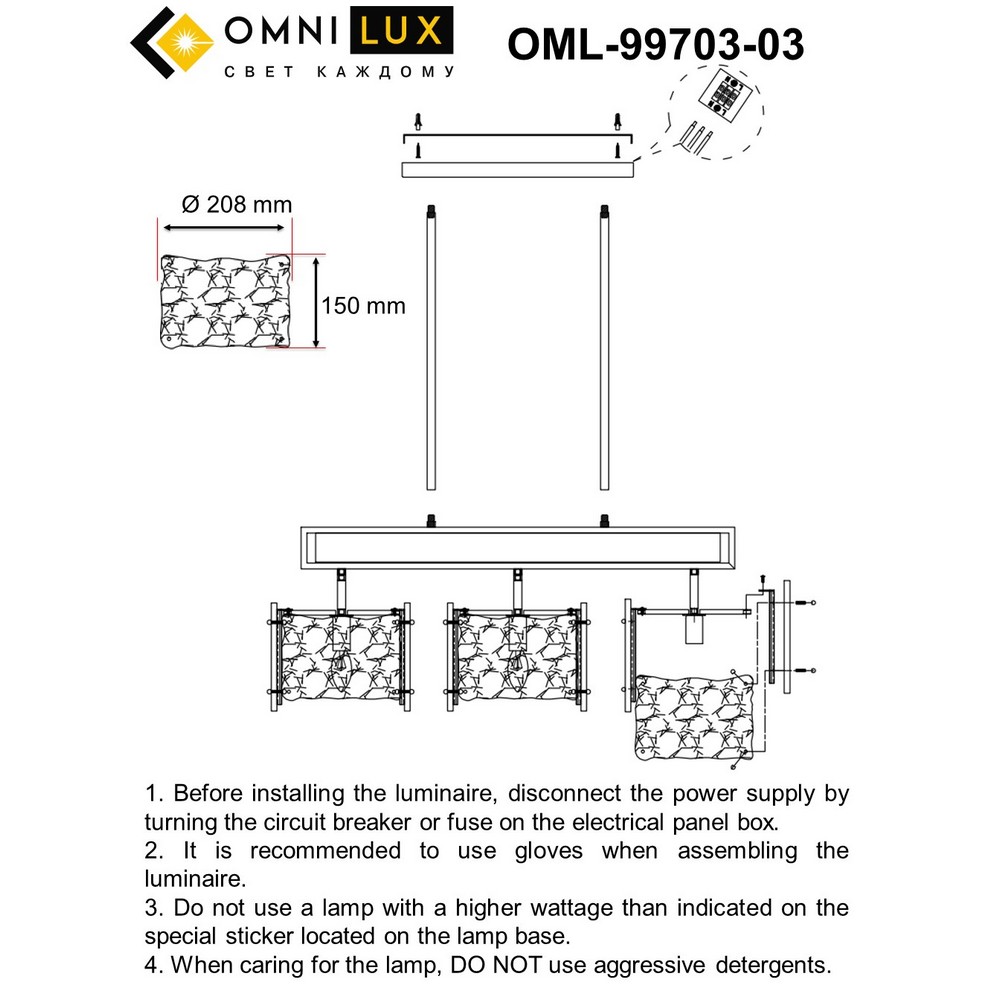 OMNI LUX
СВЕТ КАЖДОМУ

OML-99703-03

Ø 208 mm

150 mm

1. Before installing the luminaire, disconnect the power supply by turning the circuit breaker or fuse on the electrical panel box.
2. It is recommended to use gloves when assembling the luminaire.
3. Do not use a lamp with a higher wattage than indicated on the special sticker located on the lamp base.
4. When caring for the lamp, DO NOT use aggressive detergents.