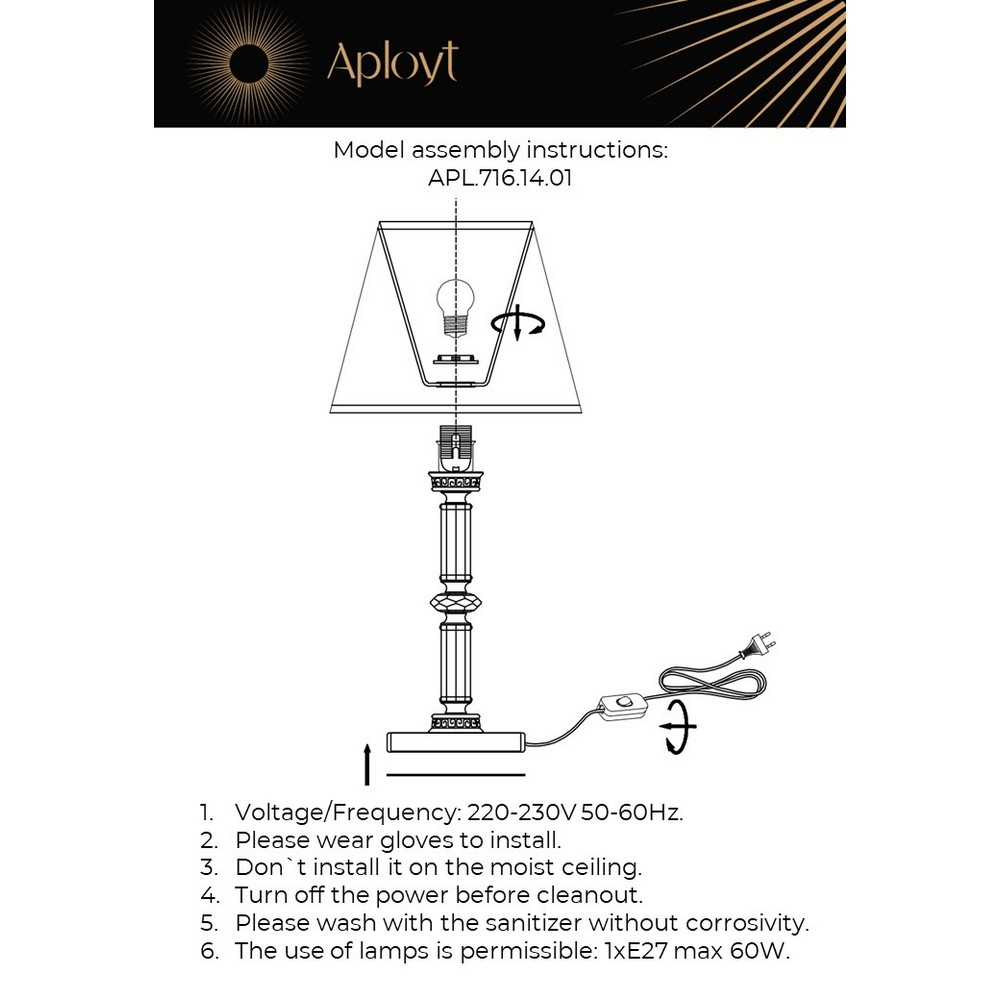 Aployt

Model assembly instructions:
APL.716.14.01

1. Voltage/Frequency: 220-230V 50-60Hz.
2. Please wear gloves to install.
3. Don`t install it on the moist ceiling.
4. Turn off the power before cleanout.
5. Please wash with the sanitizer without corrosivity.
6. The use of lamps is permissible: 1xE27 max 60W.