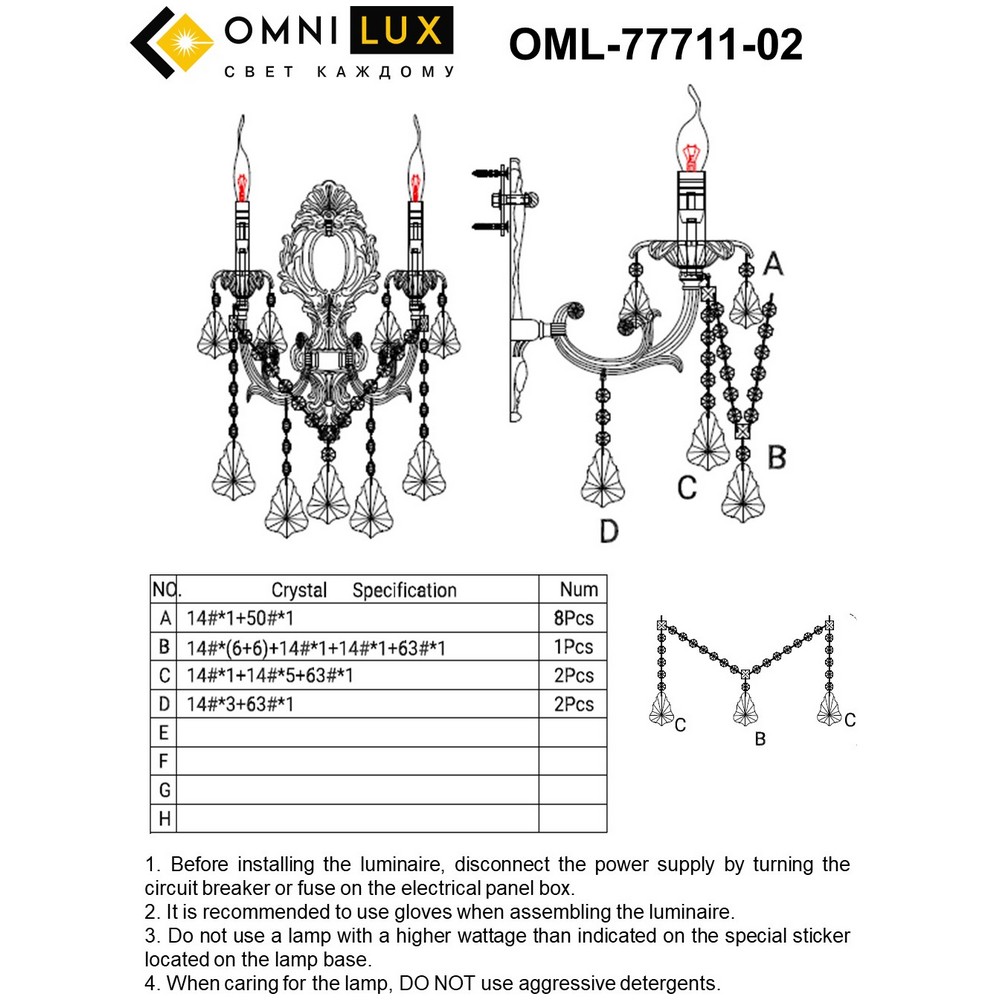 OMNI LUX
СВЕТ КАЖДОМУ

OML-77711-02

A

B

C

D

| NO. | Crystal Specification | Num |
|---|---|---|
| A | 14#*1+50#*1 | 8Pcs |
| B | 14#*(6+6)+14#*1+14#*1+63#*1 | 1Pcs |
| C | 14#*1+14#*5+63#*1 | 2Pcs |
| D | 14#*3+63#*1 | 2Pcs |
| E | | |
| F | | |
| G | | |
| H | | |

C B C

1. Before installing the luminaire, disconnect the power supply by turning the circuit breaker or fuse on the electrical panel box.
2. It is recommended to use gloves when assembling the luminaire.
3. Do not use a lamp with a higher wattage than indicated on the special sticker located on the lamp base.
4. When caring for the lamp, DO NOT use aggressive detergents.