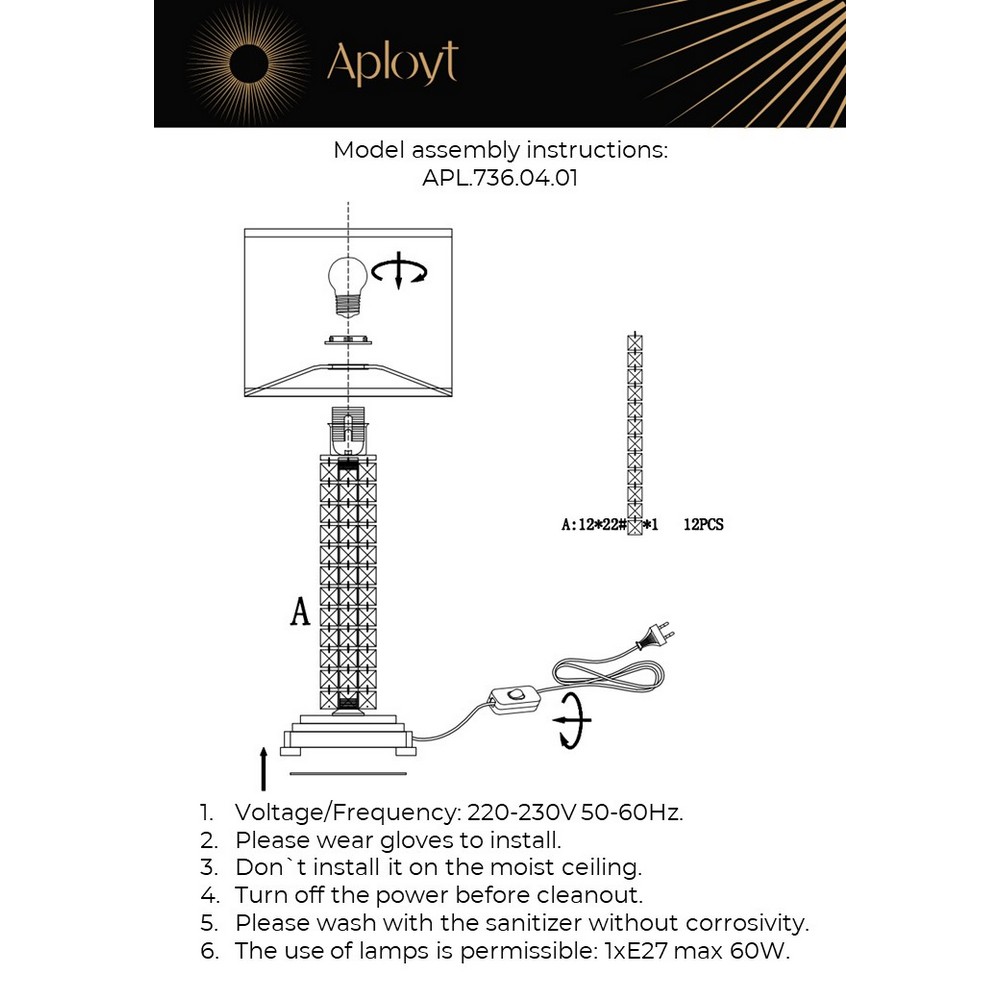 Aployt

Model assembly instructions:
APL.736.04.01

A:12*22# *1 12PCS

A

1. Voltage/Frequency: 220-230V 50-60Hz.
2. Please wear gloves to install.
3. Don`t install it on the moist ceiling.
4. Turn off the power before cleanout.
5. Please wash with the sanitizer without corrosivity.
6. The use of lamps is permissible: 1xE27 max 60W.