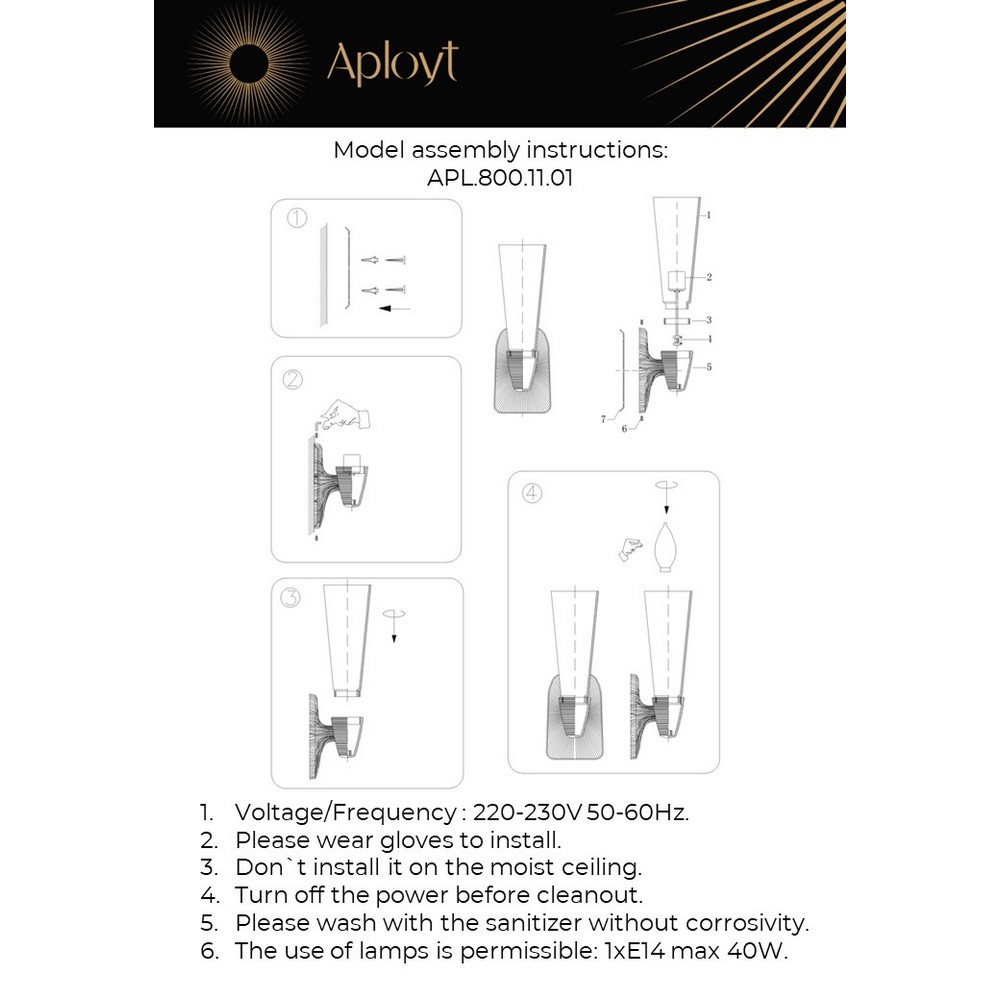 Aployt

Model assembly instructions:
APL.800.11.01

①

②

③

④

1
2
3
4
5
6
7

1. Voltage/Frequency : 220-230V 50-60Hz.
2. Please wear gloves to install.
3. Don`t install it on the moist ceiling.
4. Turn off the power before cleanout.
5. Please wash with the sanitizer without corrosivity.
6. The use of lamps is permissible: 1xE14 max 40W.