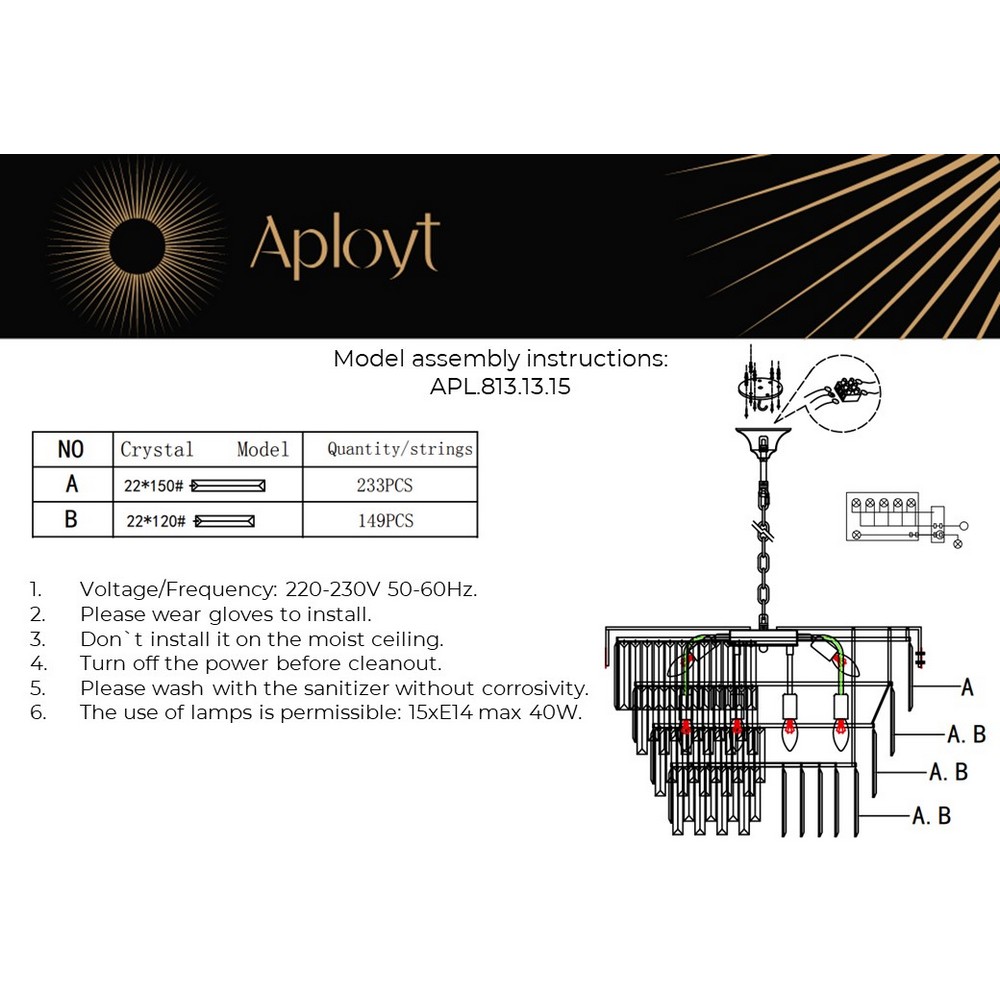 Aployt

Model assembly instructions:
APL.813.13.15

| NO | Crystal Model | Quantity/strings |
|---|---|---|
| A | 22*150# | 233PCS |
| B | 22*120# | 149PCS |

1. Voltage/Frequency: 220-230V 50-60Hz.
2. Please wear gloves to install.
3. Don`t install it on the moist ceiling.
4. Turn off the power before cleanout.
5. Please wash with the sanitizer without corrosivity.
6. The use of lamps is permissible: 15xE14 max 40W.

A
A. B
A. B
A. B