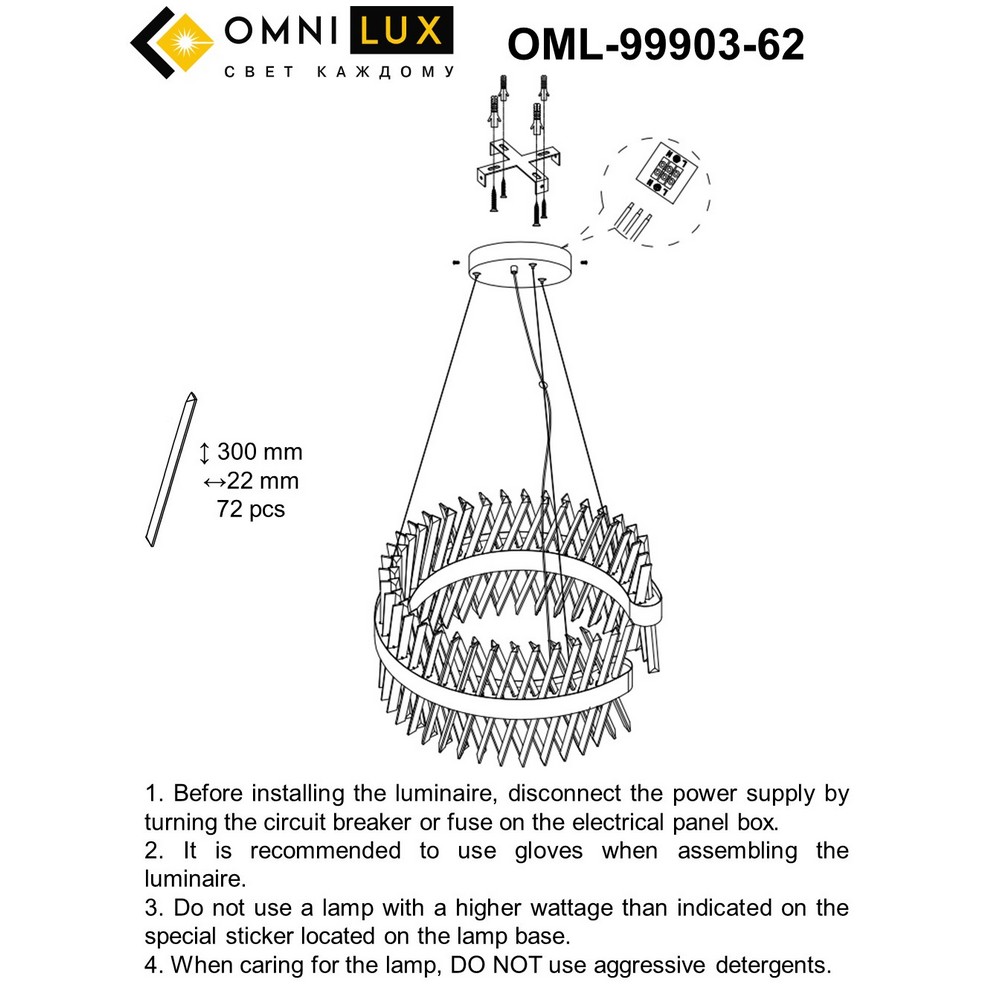 OMNI LUX
СВЕТ КАЖДОМУ

OML-99903-62

↕ 300 mm
↔22 mm
72 pcs

1. Before installing the luminaire, disconnect the power supply by turning the circuit breaker or fuse on the electrical panel box.
2. It is recommended to use gloves when assembling the luminaire.
3. Do not use a lamp with a higher wattage than indicated on the special sticker located on the lamp base.
4. When caring for the lamp, DO NOT use aggressive detergents.