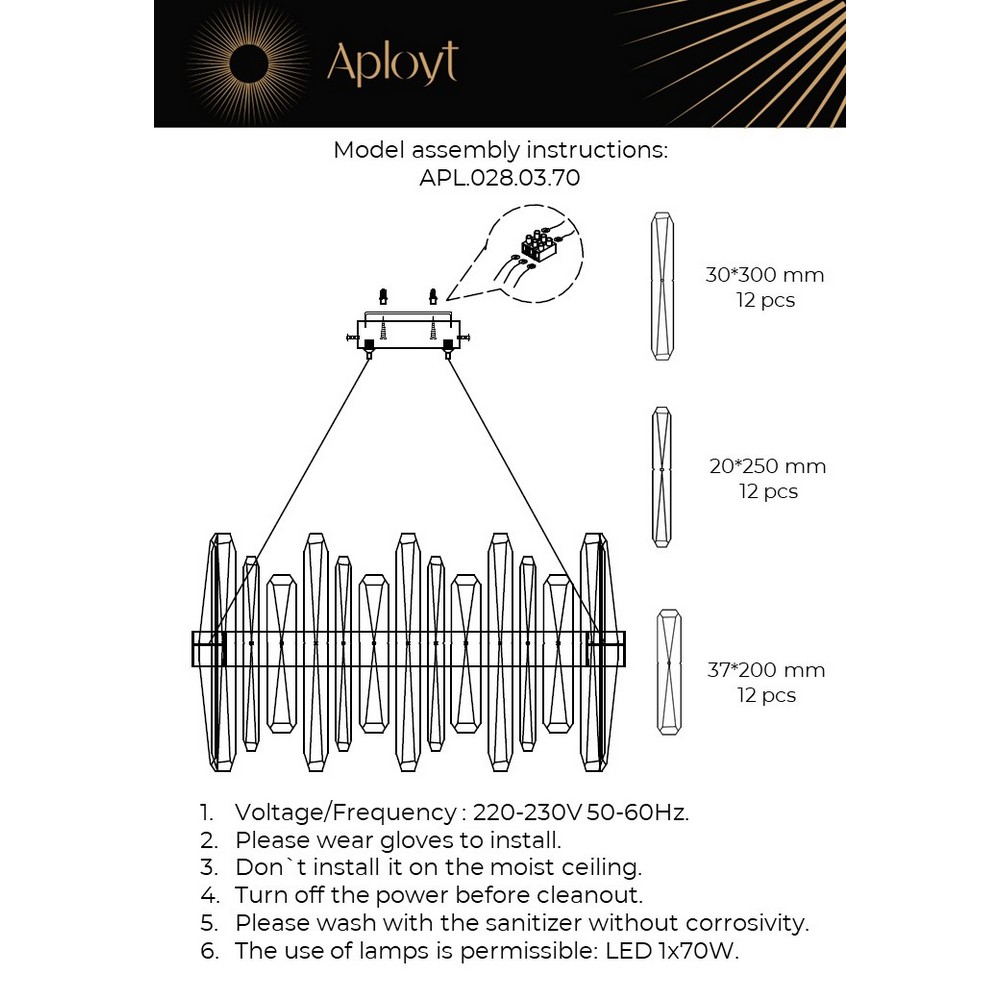 Aployt

Model assembly instructions:
APL.028.03.70

30*300 mm
12 pcs

20*250 mm
12 pcs

37*200 mm
12 pcs

1. Voltage/Frequency : 220-230V 50-60Hz.
2. Please wear gloves to install.
3. Don`t install it on the moist ceiling.
4. Turn off the power before cleanout.
5. Please wash with the sanitizer without corrosivity.
6. The use of lamps is permissible: LED 1x70W.