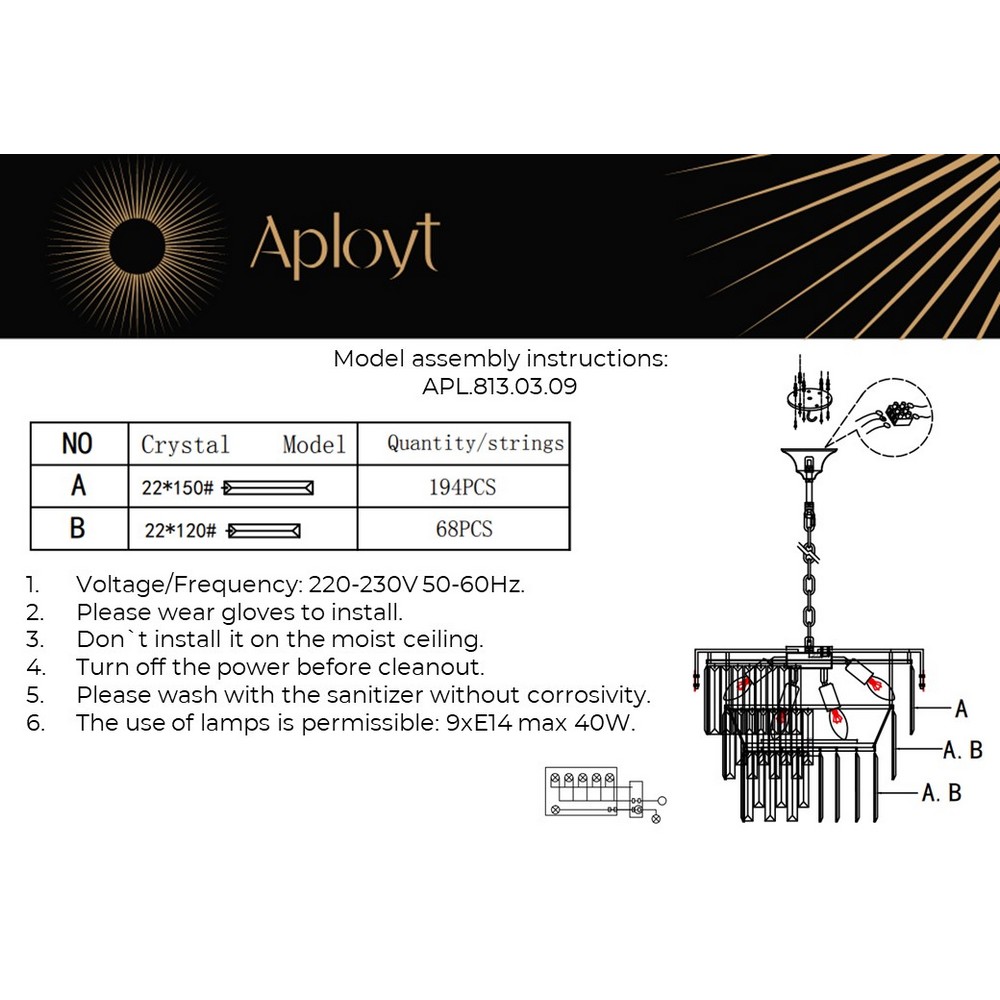 Aployt

Model assembly instructions:
APL.813.03.09

| NO | Crystal Model | Quantity/strings |
|---|---|---|
| A | 22*150# | 194PCS |
| B | 22*120# | 68PCS |

1. Voltage/Frequency: 220-230V 50-60Hz.
2. Please wear gloves to install.
3. Don`t install it on the moist ceiling.
4. Turn off the power before cleanout.
5. Please wash with the sanitizer without corrosivity.
6. The use of lamps is permissible: 9xE14 max 40W.

A
A. B
A. B