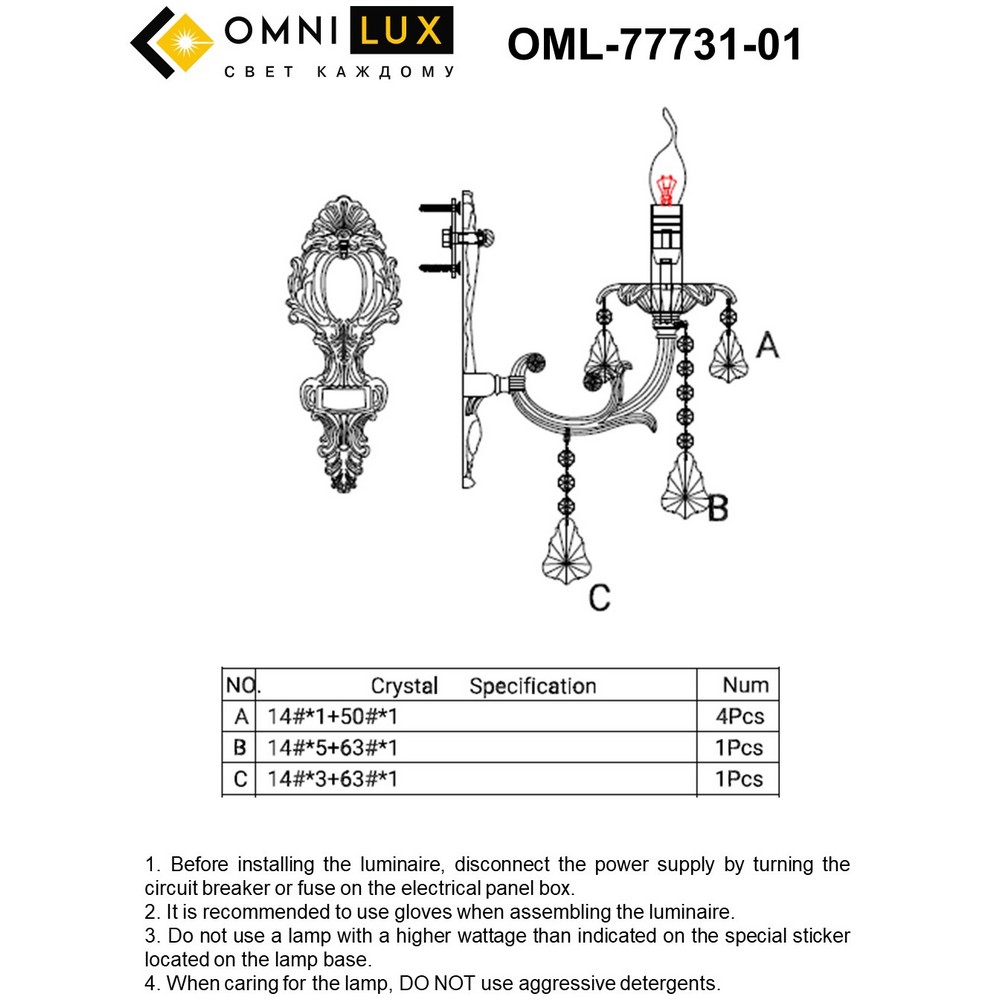 OMNI LUX
СВЕТ КАЖДОМУ

OML-77731-01

A

B

C

| NO. | Crystal Specification | Num |
|---|---|---|
| A | 14#*1+50#*1 | 4Pcs |
| B | 14#*5+63#*1 | 1Pcs |
| C | 14#*3+63#*1 | 1Pcs |

1. Before installing the luminaire, disconnect the power supply by turning the circuit breaker or fuse on the electrical panel box.
2. It is recommended to use gloves when assembling the luminaire.
3. Do not use a lamp with a higher wattage than indicated on the special sticker located on the lamp base.
4. When caring for the lamp, DO NOT use aggressive detergents.